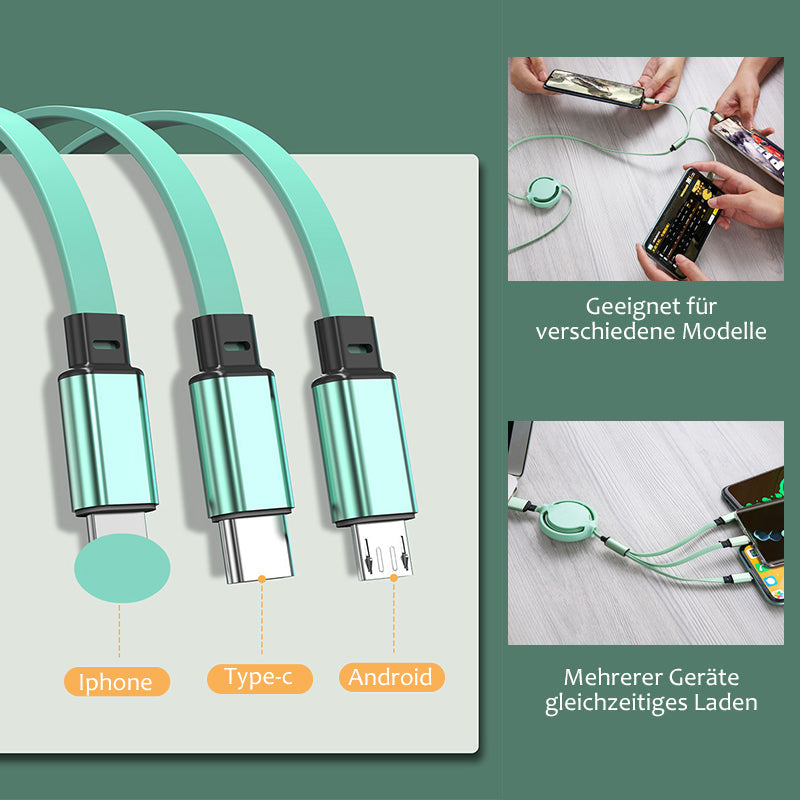 Iphone

Type-c

Android

Geeignet für verschiedene Modelle

Mehrerer Geräte gleichzeitiges Laden