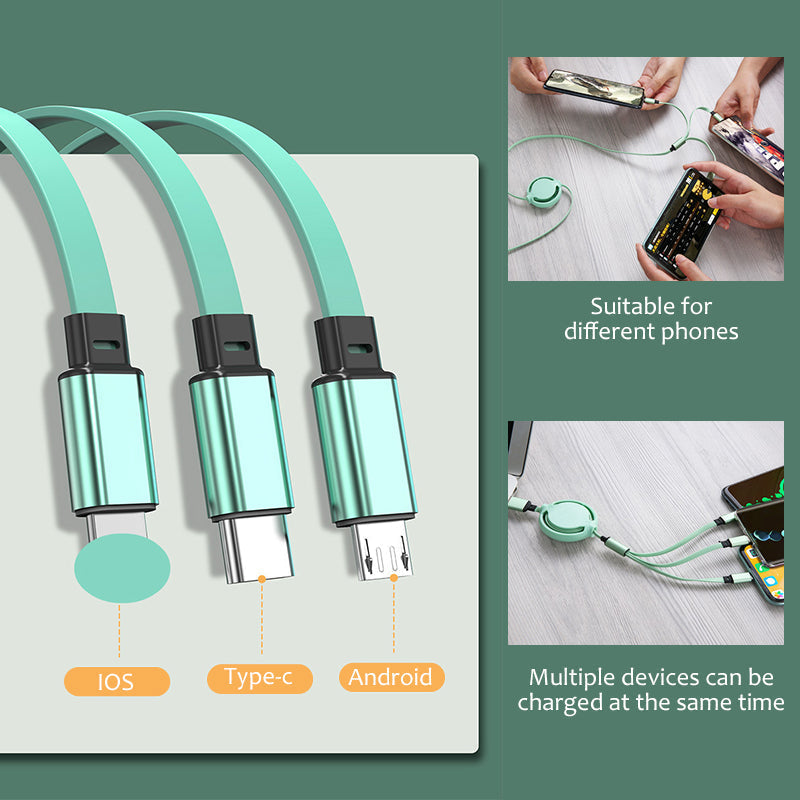 IOS

Type-c

Android

Suitable for different phones

Multiple devices can be charged at the same time