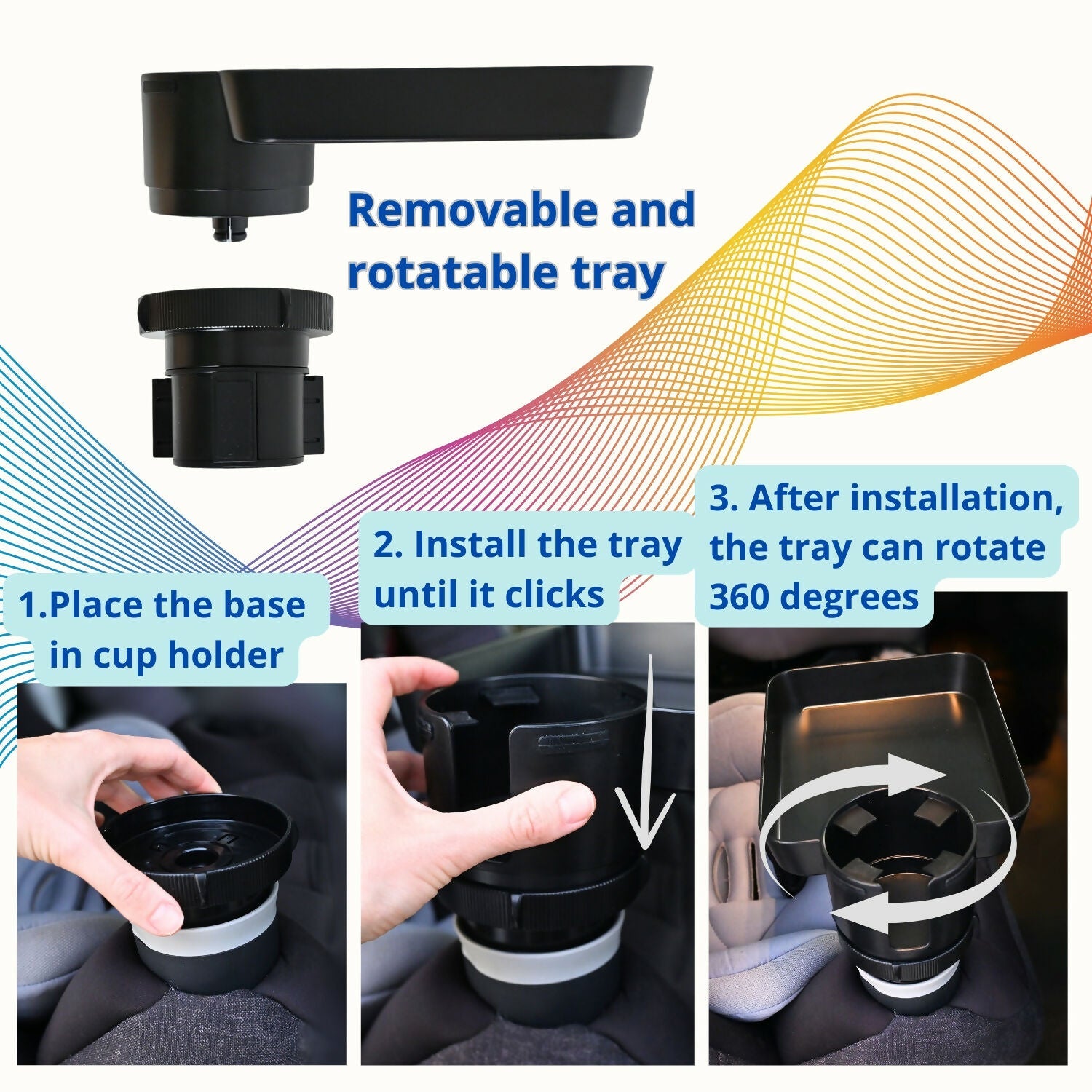 Removable and rotatable tray

1.Place the base in cup holder

2. Install the tray until it clicks

3. After installation, the tray can rotate 360 degrees