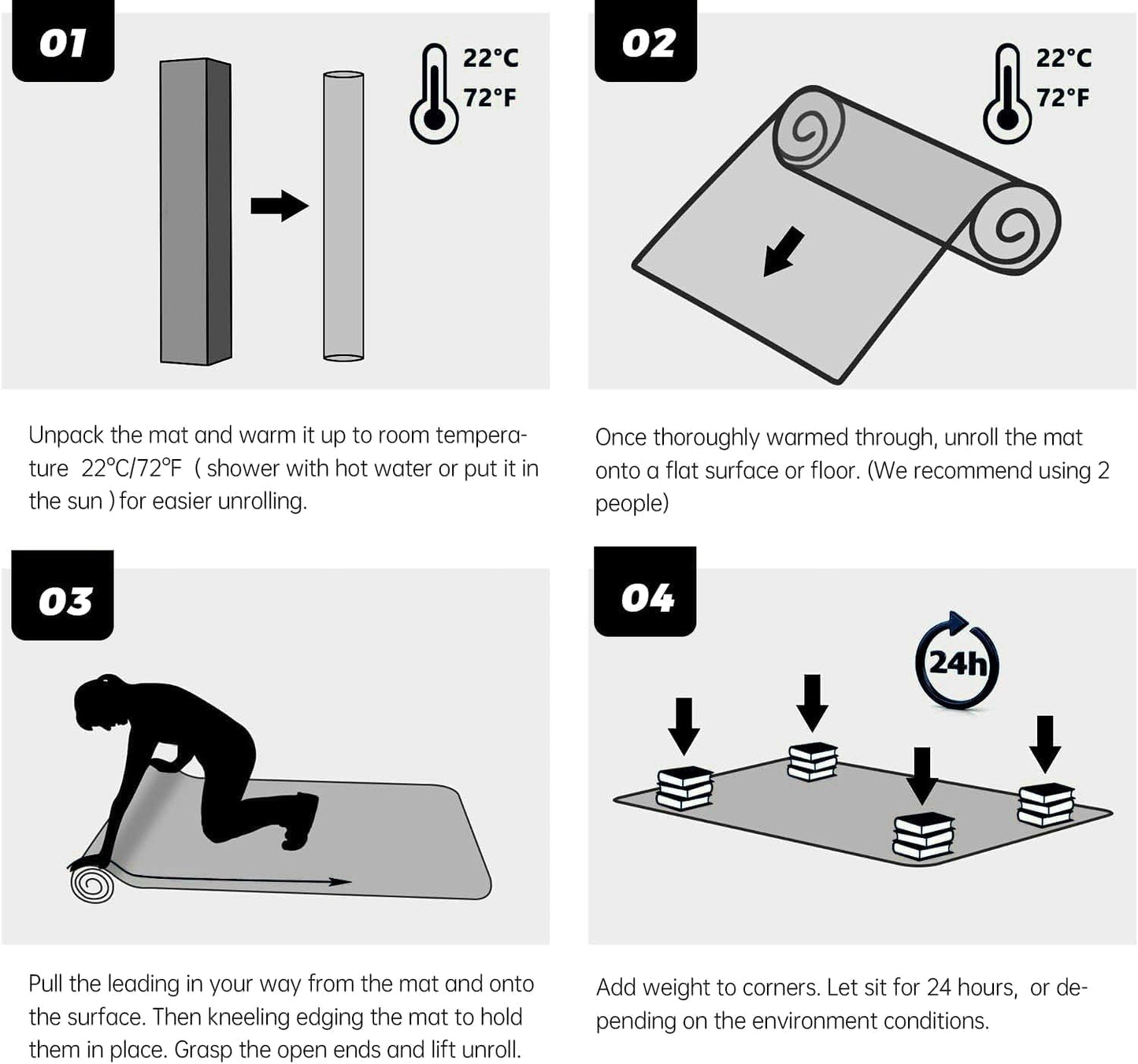 01

22°C
72°F

Unpack the mat and warm it up to room temperature 22°C/72°F ( shower with hot water or put it in the sun ) for easier unrolling.

02

22°C
72°F

Once thoroughly warmed through, unroll the mat onto a flat surface or floor. (We recommend using 2 people)

03

Pull the leading in your way from the mat and onto the surface. Then kneeling edging the mat to hold them in place. Grasp the open ends and lift unroll.

04

24h

Add weight to corners. Let sit for 24 hours, or depending on the environment conditions.