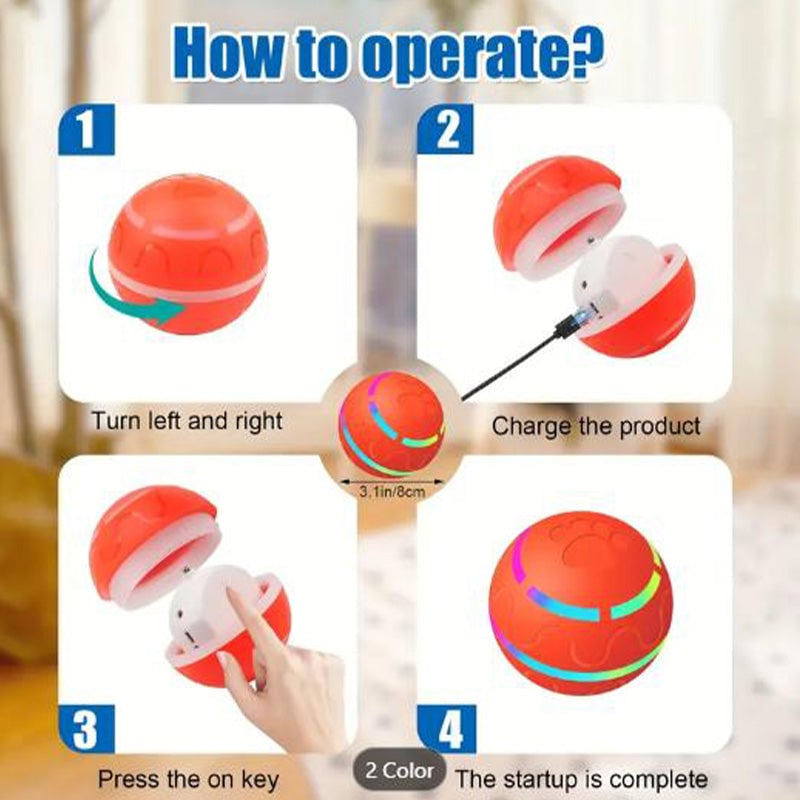 How to operate?

1

Turn left and right

2

Charge the product

3.1in/8cm

3

Press the on key

2 Color

4

The startup is complete