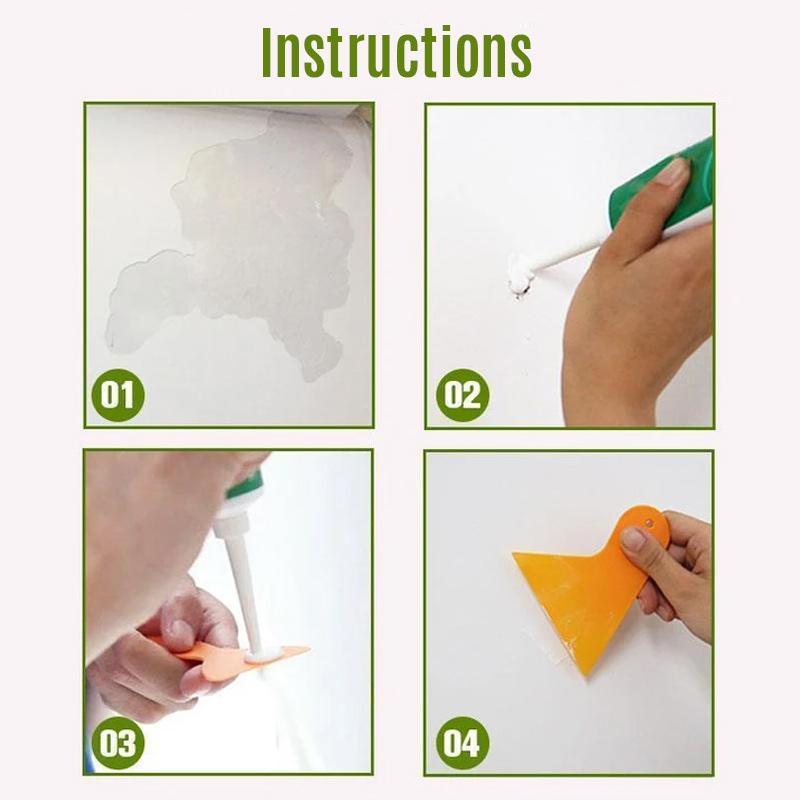 Instructions

01

02

03

04