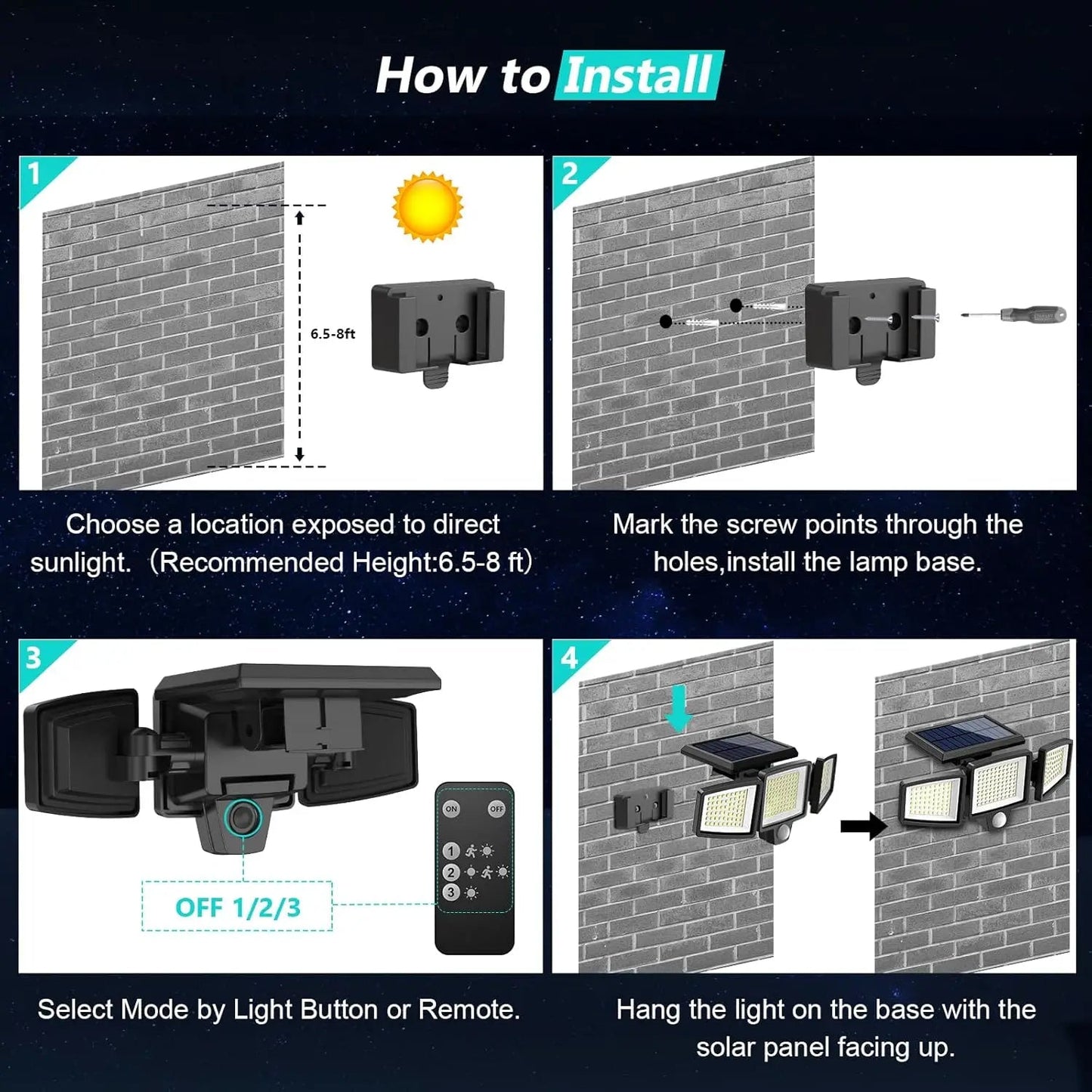 How to Install

1

6.5-8ft

Choose a location exposed to direct sunlight.（Recommended Height:6.5-8 ft）

2

Mark the screw points through the holes,install the lamp base.

3

OFF 1/2/3

ON OFF

1

2

3

Select Mode by Light Button or Remote.

4

Hang the light on the base with the solar panel facing up.