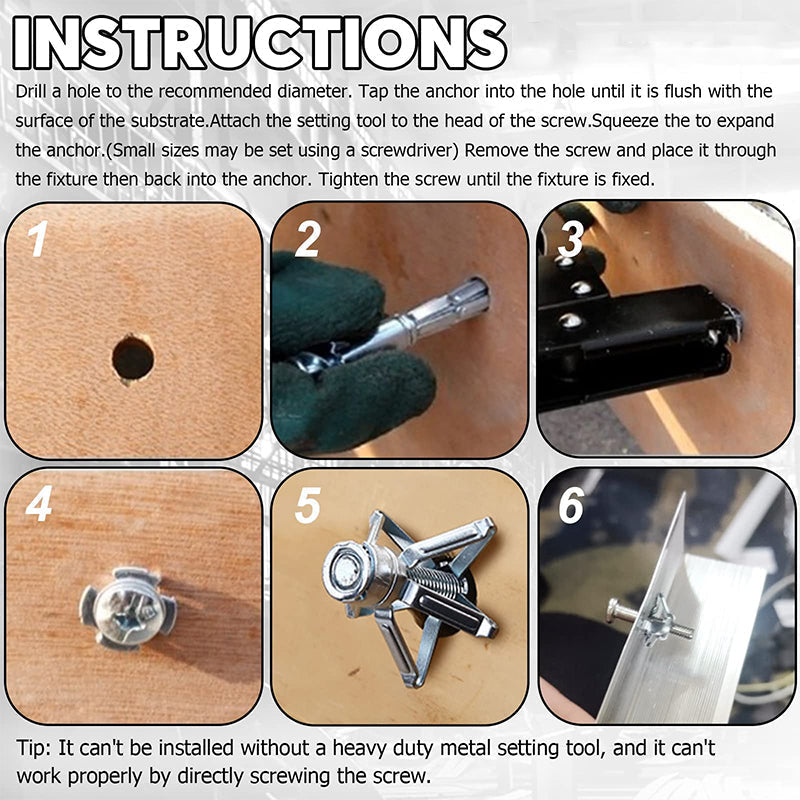 INSTRUCTIONS

Drill a hole to the recommended diameter. Tap the anchor into the hole until it is flush with the surface of the substrate.Attach the setting tool to the head of the screw.Squeeze the to expand the anchor.(Small sizes may be set using a screwdriver) Remove the screw and place it through the fixture then back into the anchor. Tighten the screw until the fixture is fixed.

1

2

3

4

5

6

Tip: It can't be installed without a heavy duty metal setting tool, and it can't work properly by directly screwing the screw.