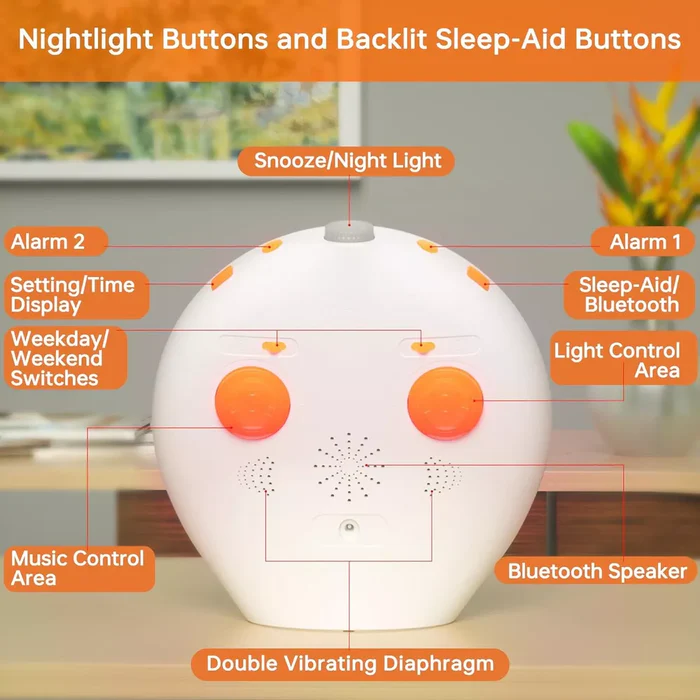 Nightlight Buttons and Backlit Sleep-Aid Buttons

Snooze/Night Light

Alarm 2

Alarm 1

Setting/Time Display

Sleep-Aid/ Bluetooth

Weekday/ Weekend Switches

Light Control Area

Music Control Area

Bluetooth Speaker

Double Vibrating Diaphragm