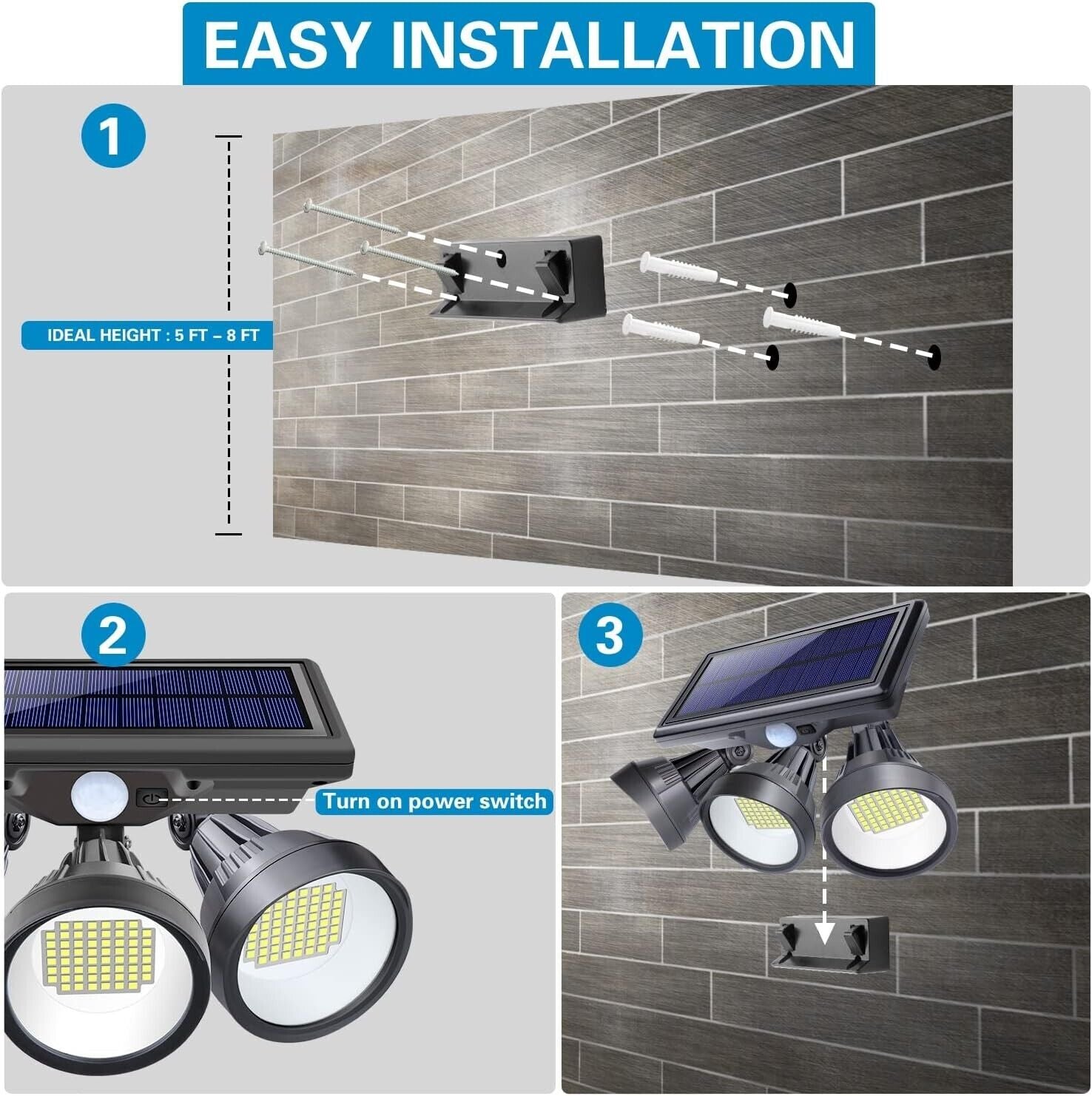 EASY INSTALLATION

1

IDEAL HEIGHT : 5 FT – 8 FT

2

Turn on power switch

3