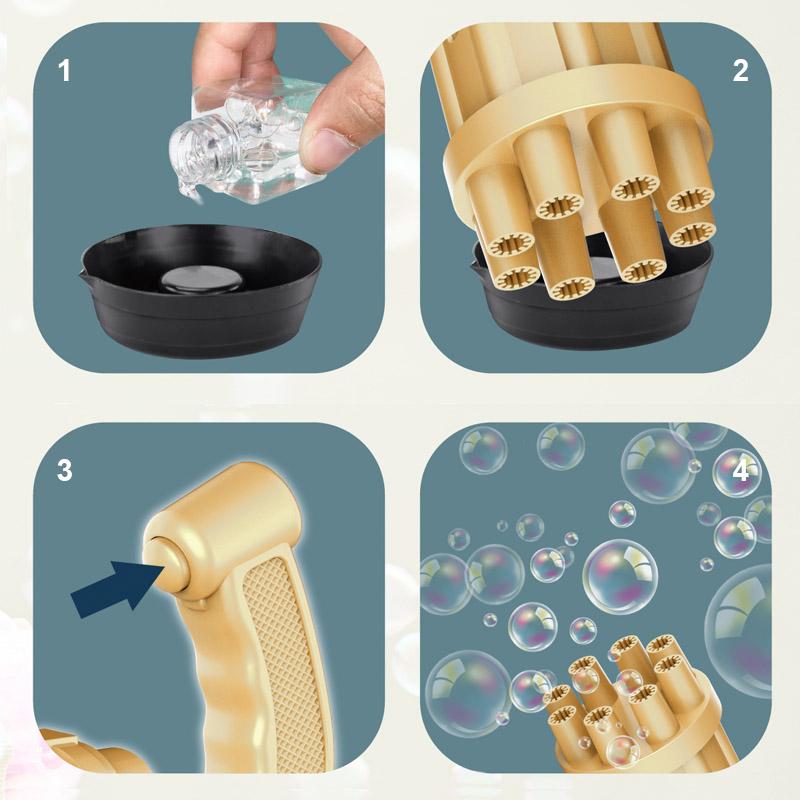 1

2

3

4