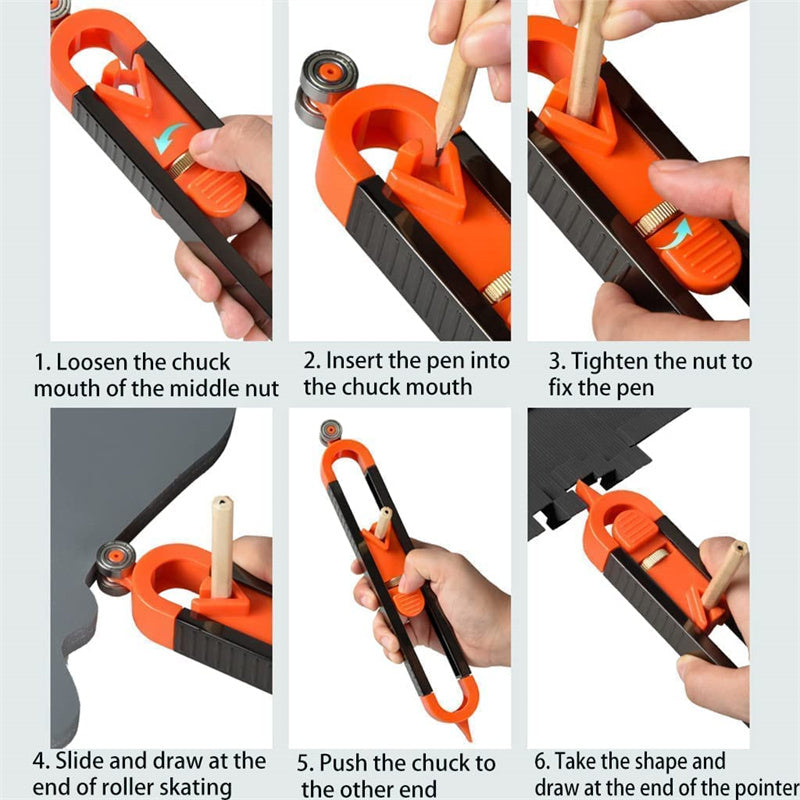 1. Loosen the chuck mouth of the middle nut

2. Insert the pen into the chuck mouth

3. Tighten the nut to fix the pen

4. Slide and draw at the end of roller skating

5. Push the chuck to the other end

6. Take the shape and draw at the end of the pointer