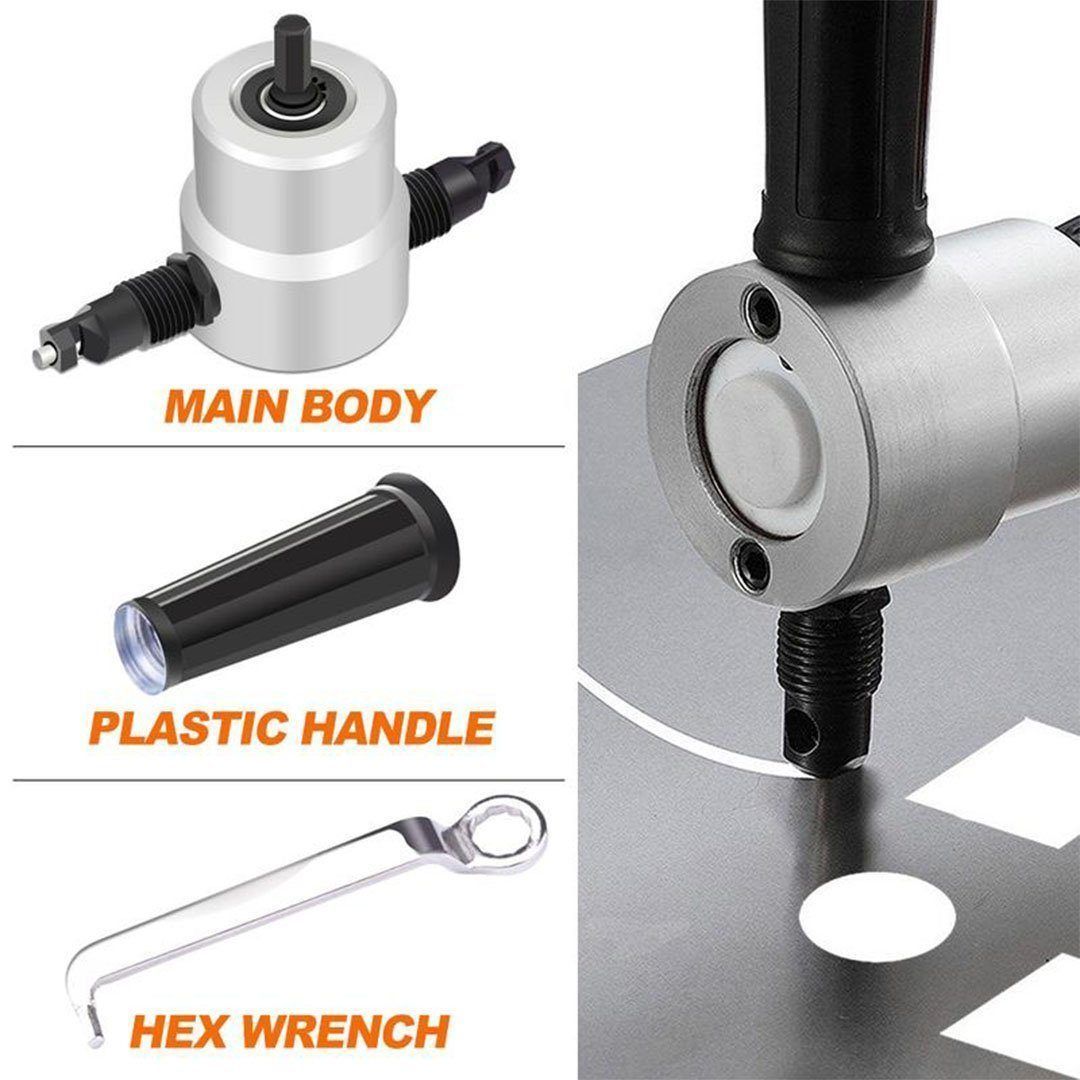 MAIN BODY

PLASTIC HANDLE

HEX WRENCH