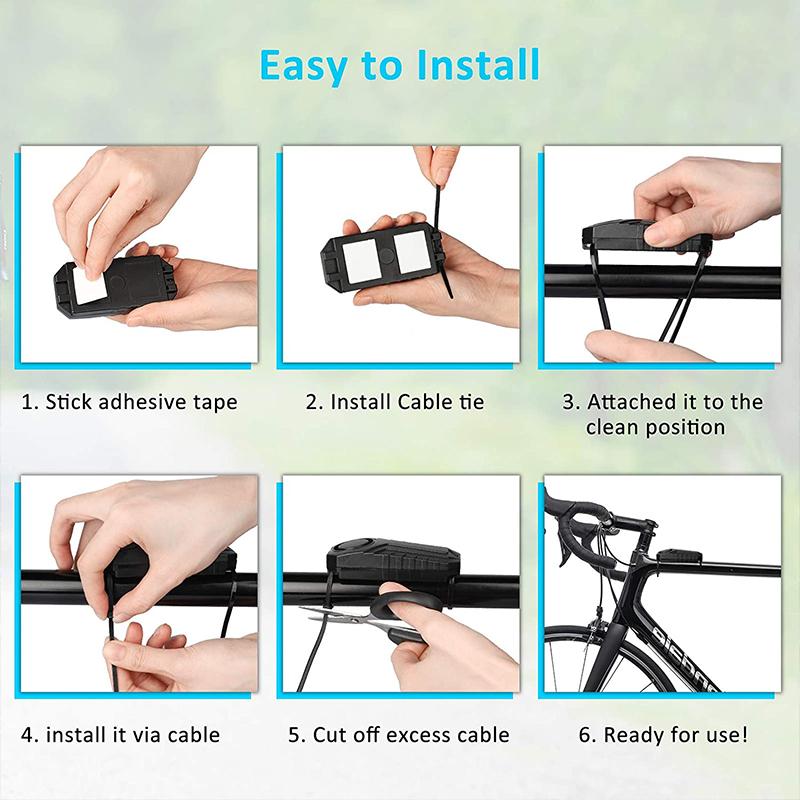 Easy to Install

1. Stick adhesive tape

2. Install Cable tie

3. Attached it to the clean position

4. install it via cable

5. Cut off excess cable

6. Ready for use!