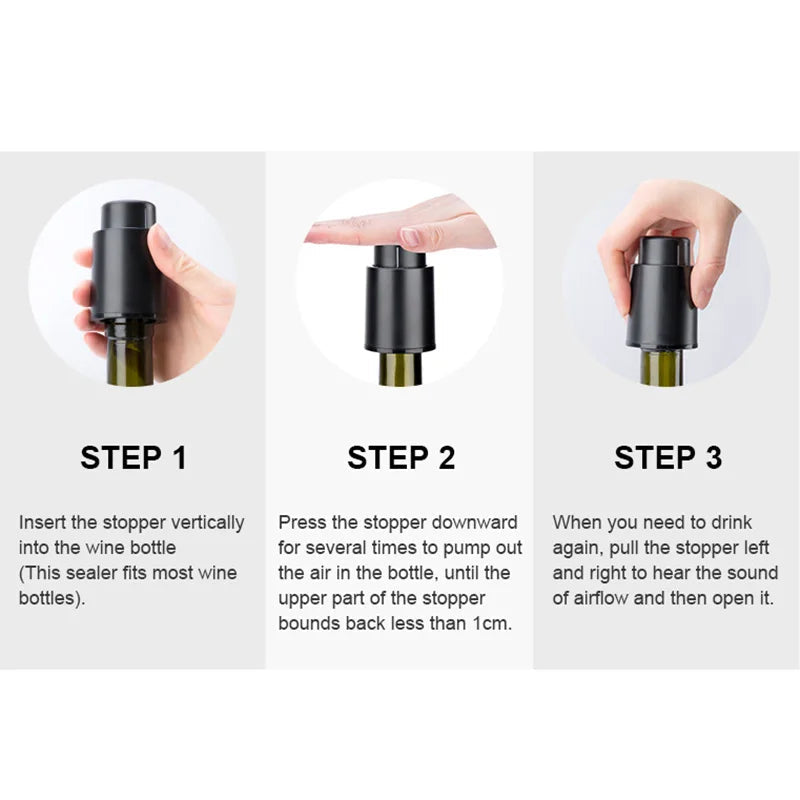 STEP 1

Insert the stopper vertically into the wine bottle (This sealer fits most wine bottles).

STEP 2

Press the stopper downward for several times to pump out the air in the bottle, until the upper part of the stopper bounds back less than 1cm.

STEP 3

When you need to drink again, pull the stopper left and right to hear the sound of airflow and then open it.