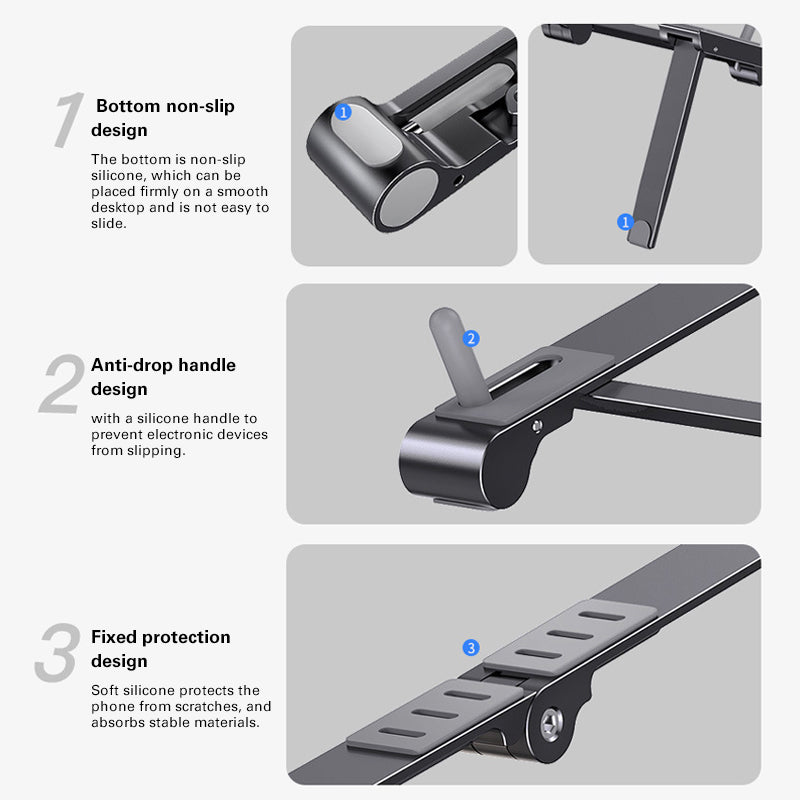 1 Bottom non-slip design

The bottom is non-slip silicone, which can be placed firmly on a smooth desktop and is not easy to slide.

1

1

2 Anti-drop handle design

with a silicone handle to prevent electronic devices from slipping.

2

3 Fixed protection design

Soft silicone protects the phone from scratches, and absorbs stable materials.

3