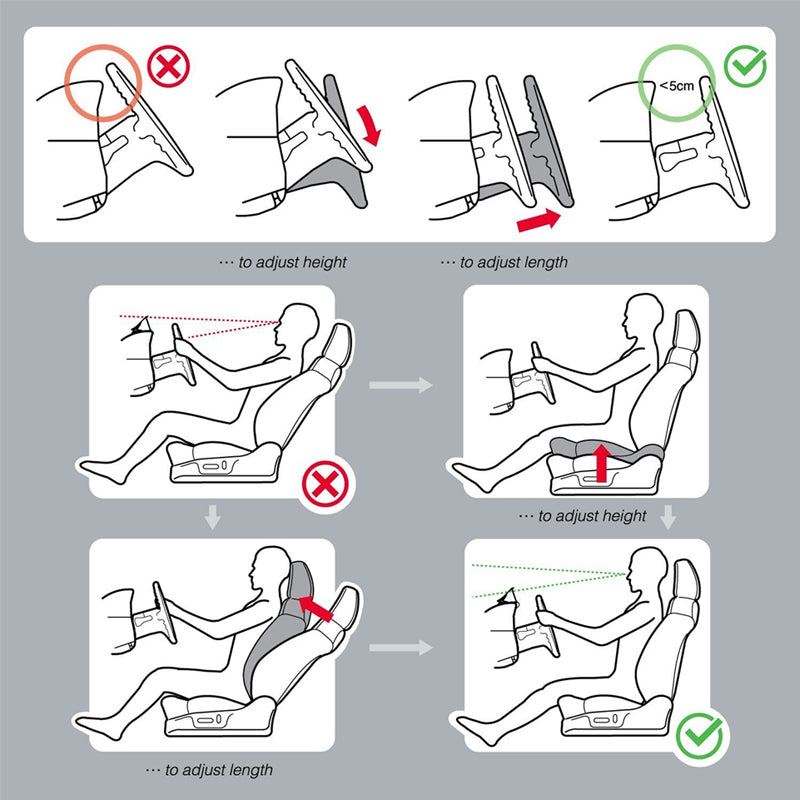 <5cm

··· to adjust height

··· to adjust length

··· to adjust height

··· to adjust length