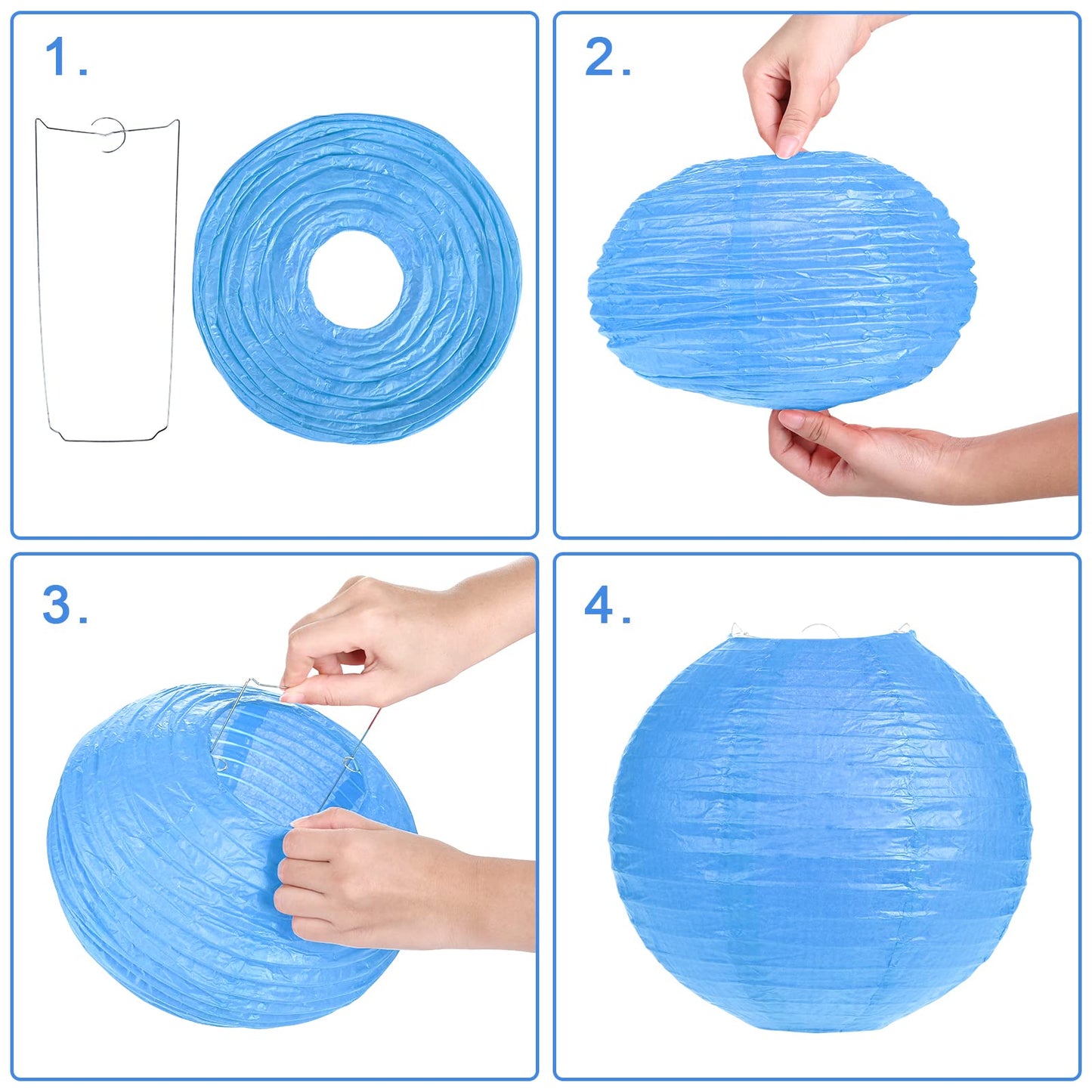 1.

2.

3.

4.