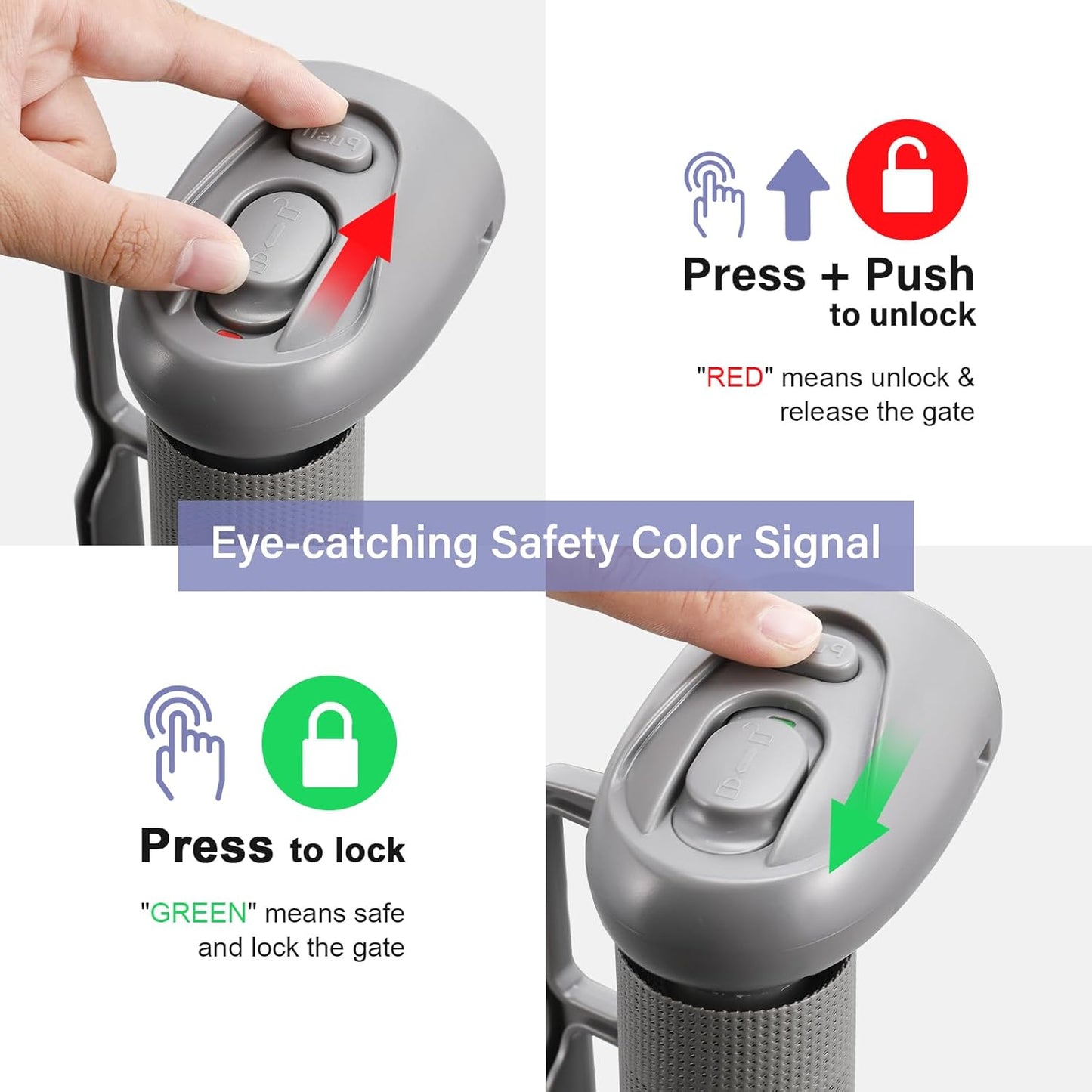 Push

Press + Push
to unlock

"RED" means unlock & release the gate

Eye-catching Safety Color Signal

Press to lock

"GREEN" means safe and lock the gate