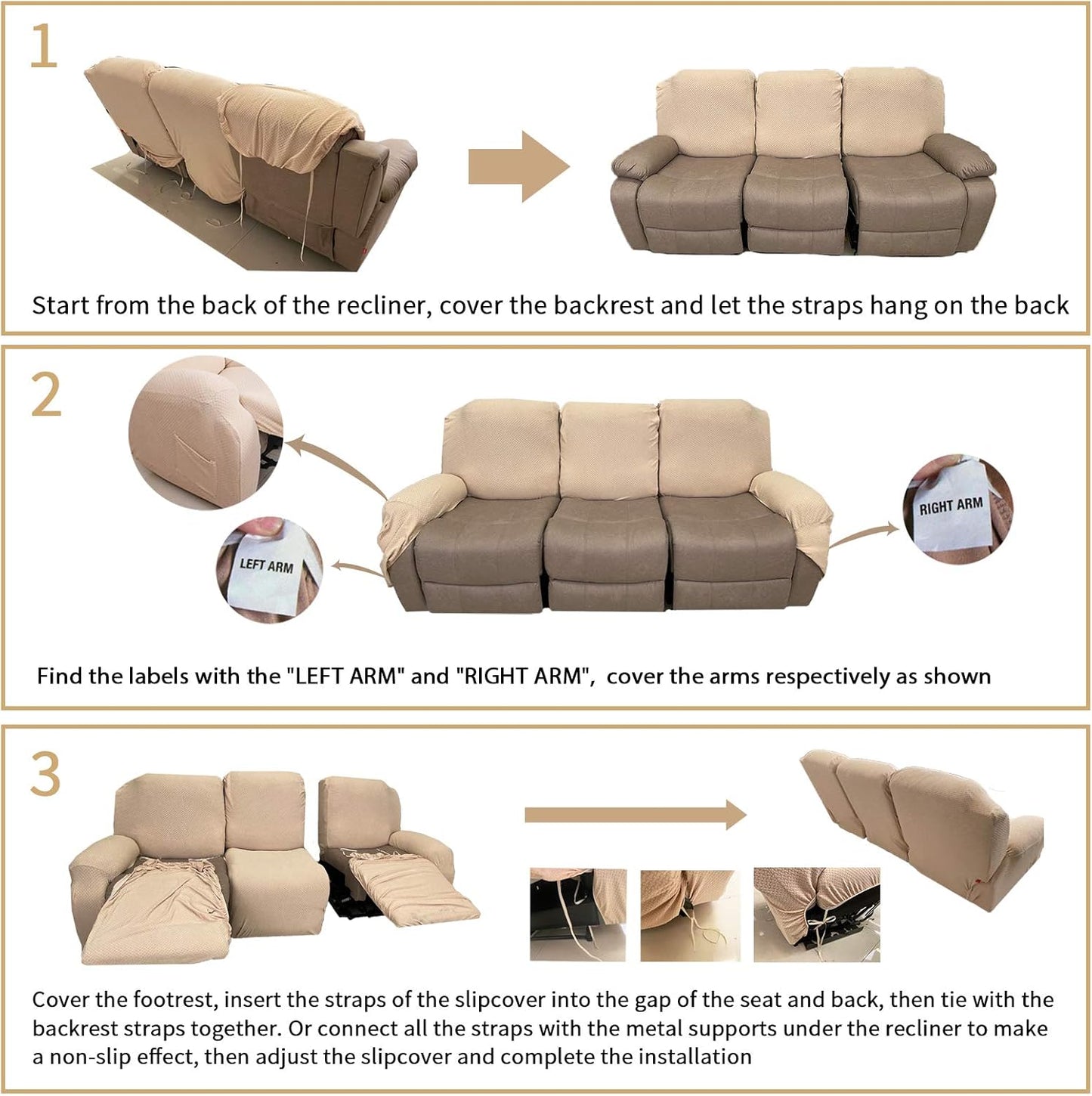 1

Start from the back of the recliner, cover the backrest and let the straps hang on the back

2

LEFT ARM

RIGHT ARM

Find the labels with the "LEFT ARM" and "RIGHT ARM", cover the arms respectively as shown

3

Cover the footrest, insert the straps of the slipcover into the gap of the seat and back, then tie with the backrest straps together. Or connect all the straps with the metal supports under the recliner to make a non-slip effect, then adjust the slipcover and complete the installation