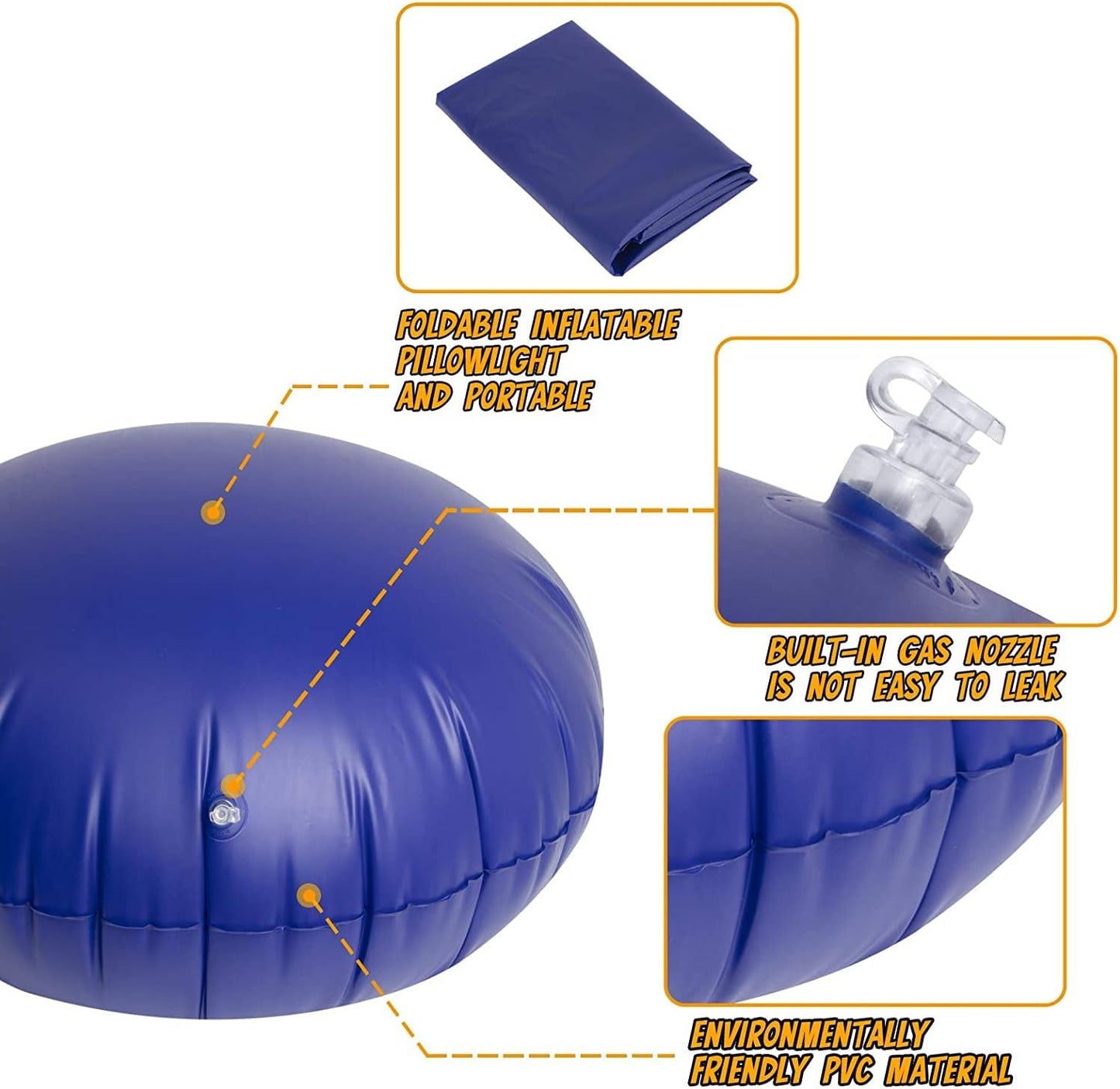 FOLDABLE INFLATABLE PILLOWLIGHT AND PORTABLE

BUILT-IN GAS NOZZLE IS NOT EASY TO LEAK

ENVIRONMENTALLY FRIENDLY PVC MATERIAL