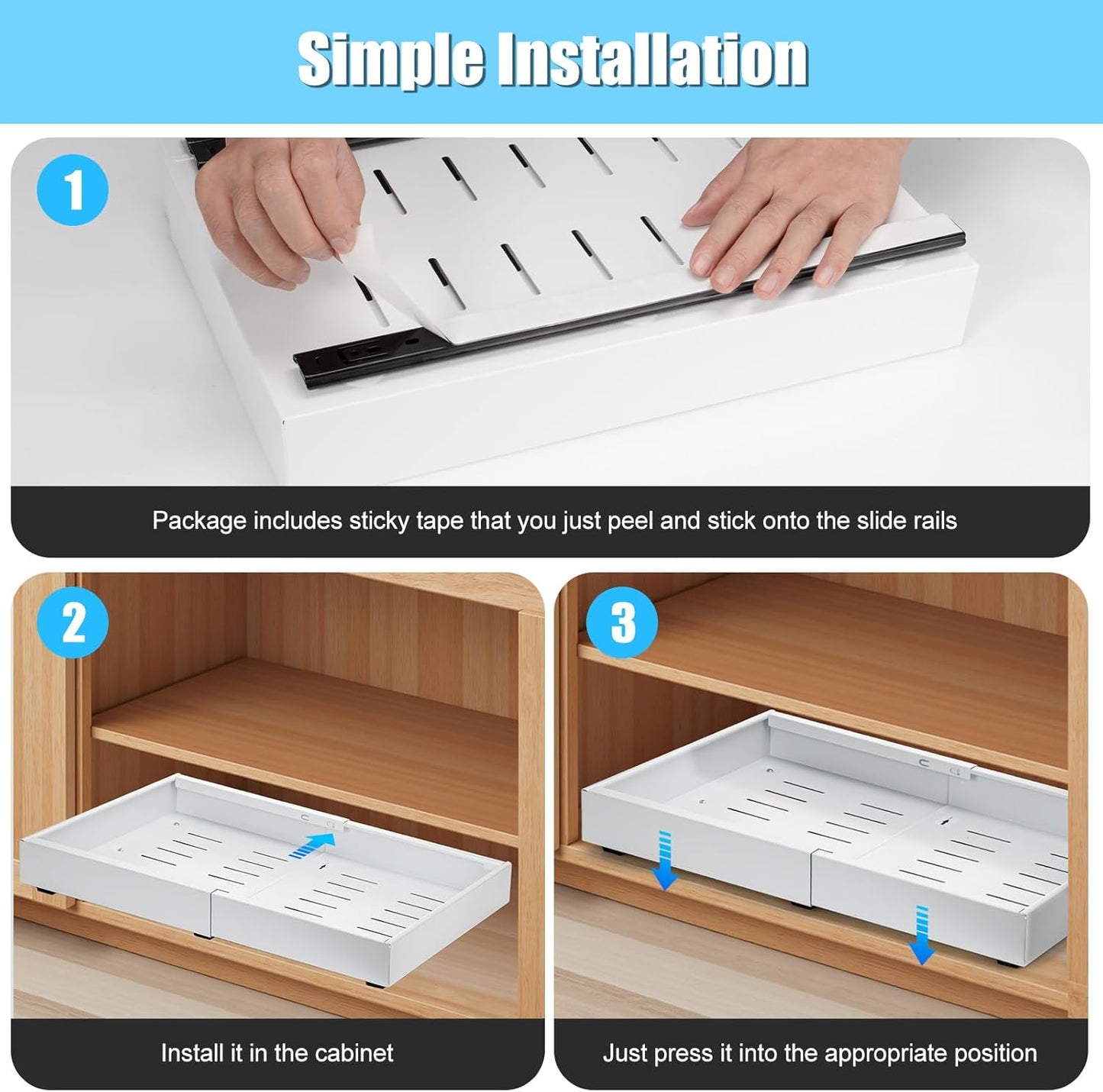 Simple Installation

1

Package includes sticky tape that you just peel and stick onto the slide rails

2

Install it in the cabinet

3

Just press it into the appropriate position