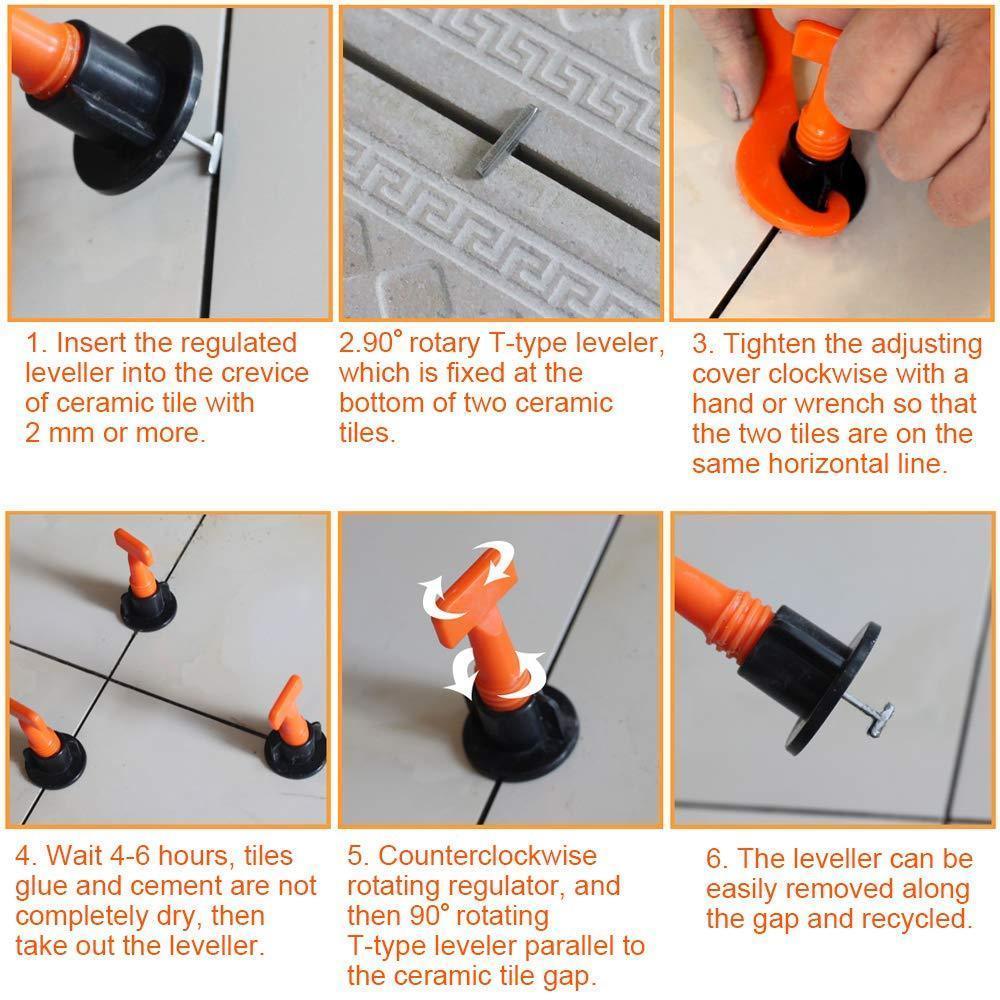 1. Insert the regulated leveller into the crevice of ceramic tile with 2 mm or more.

2.90° rotary T-type leveler, which is fixed at the bottom of two ceramic tiles.

3. Tighten the adjusting cover clockwise with a hand or wrench so that the two tiles are on the same horizontal line.

4. Wait 4-6 hours, tiles glue and cement are not completely dry, then take out the leveller.

5. Counterclockwise rotating regulator, and then 90° rotating T-type leveler parallel to the ceramic tile gap.

6. The leveller can be easily removed along the gap and recycled.