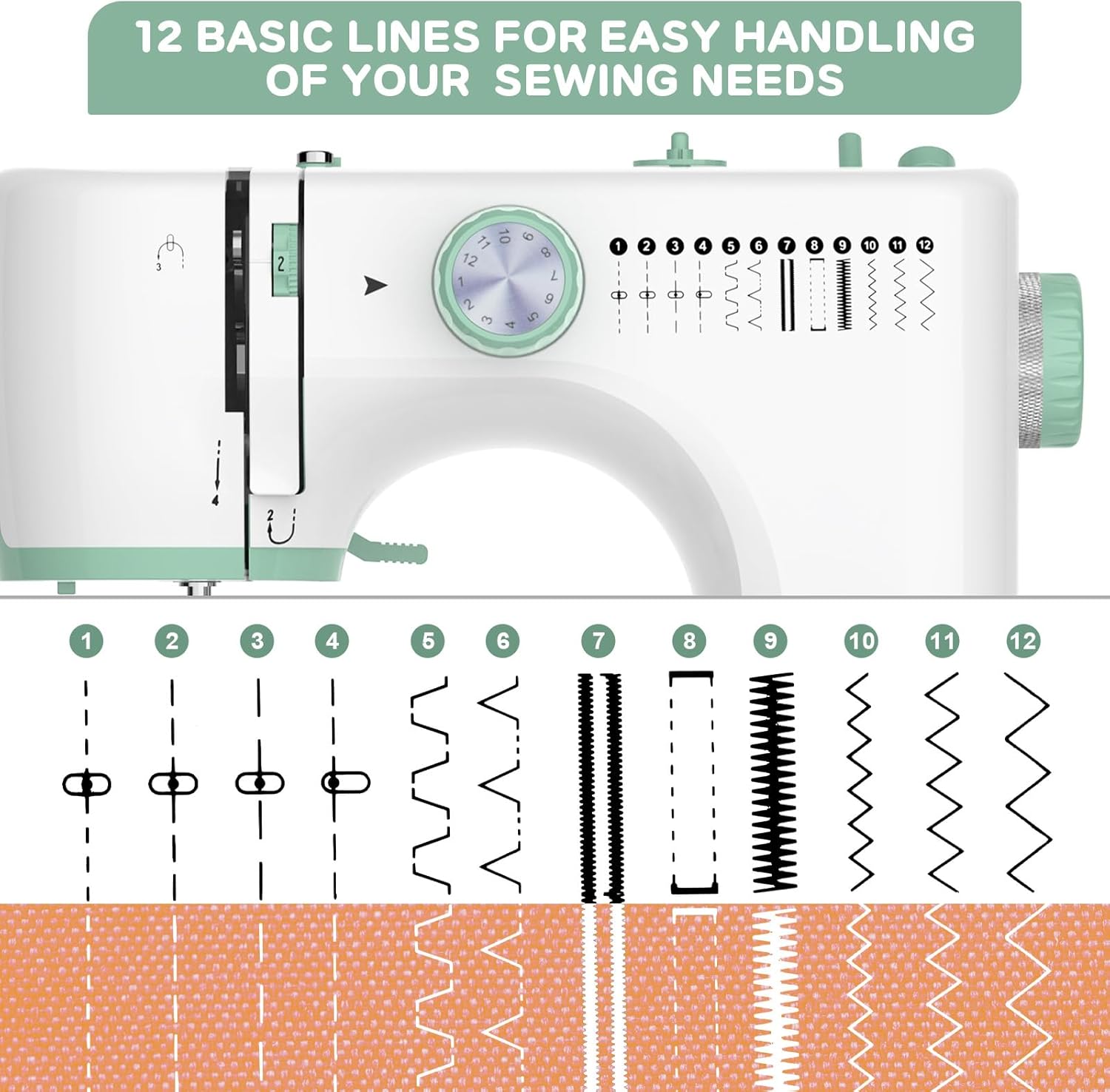 12 BASIC LINES FOR EASY HANDLING OF YOUR SEWING NEEDS

3

2

10 9 8 7 6 5 4 3 2 1 12 11

1 2 3 4 5 6 7 8 9 10 11 12

4

2

1 2 3 4 5 6 7 8 9 10 11 12