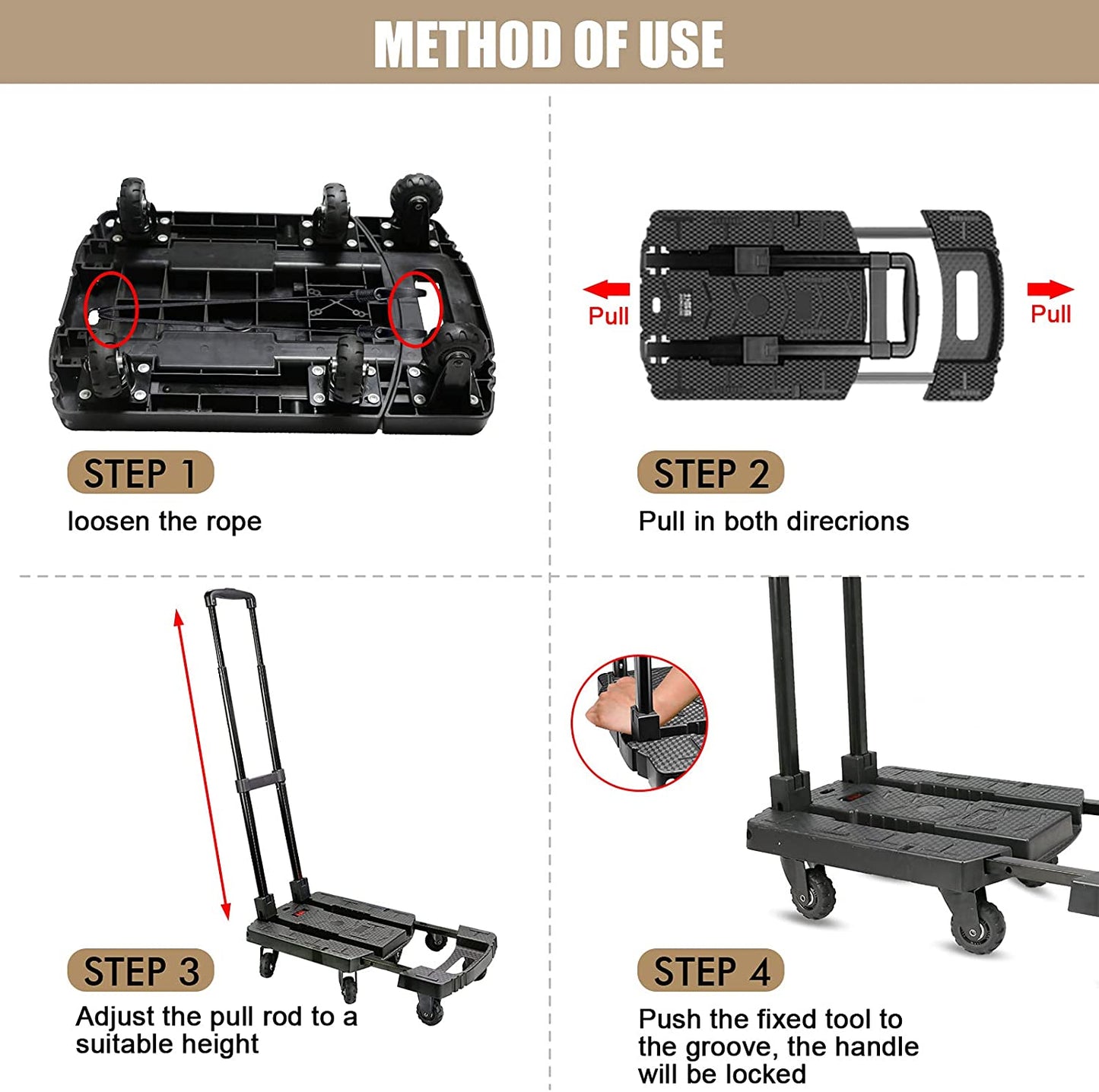 METHOD OF USE

STEP 1
loosen the rope

Pull
Pull

STEP 2
Pull in both direcrions

STEP 3
Adjust the pull rod to a suitable height

STEP 4
Push the fixed tool to the groove, the handle will be locked