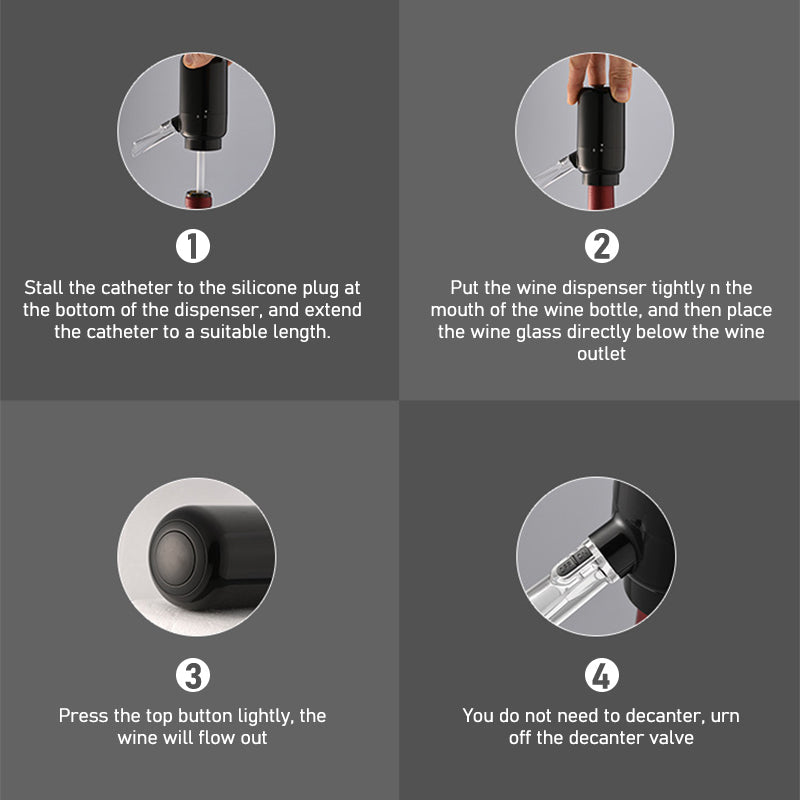 1

Stall the catheter to the silicone plug at the bottom of the dispenser, and extend the catheter to a suitable length.

2

Put the wine dispenser tightly n the mouth of the wine bottle, and then place the wine glass directly below the wine outlet

3

Press the top button lightly, the wine will flow out

4

You do not need to decanter, urn off the decanter valve