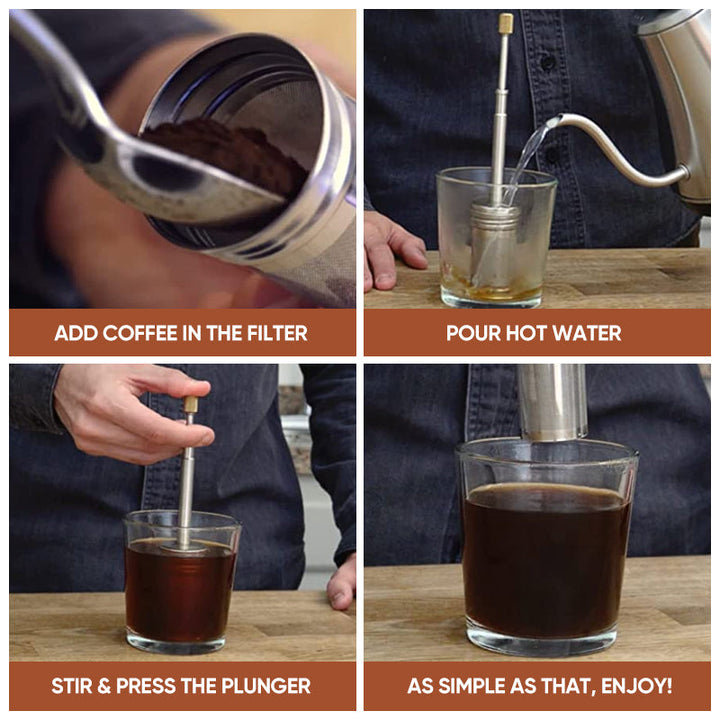 ADD COFFEE IN THE FILTER

POUR HOT WATER

STIR & PRESS THE PLUNGER

AS SIMPLE AS THAT, ENJOY!