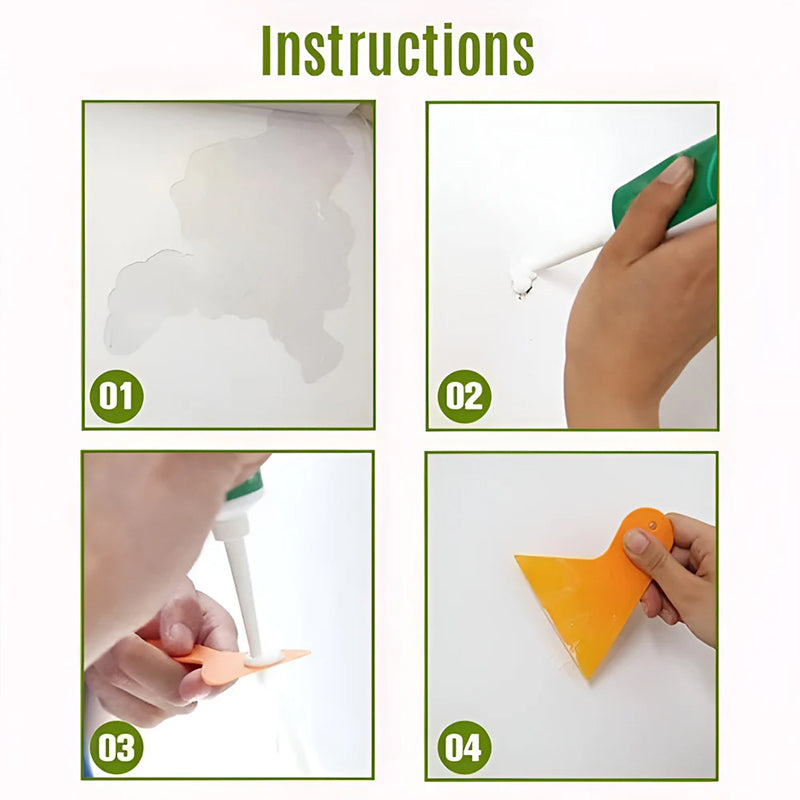 Instructions

01

02

03

04