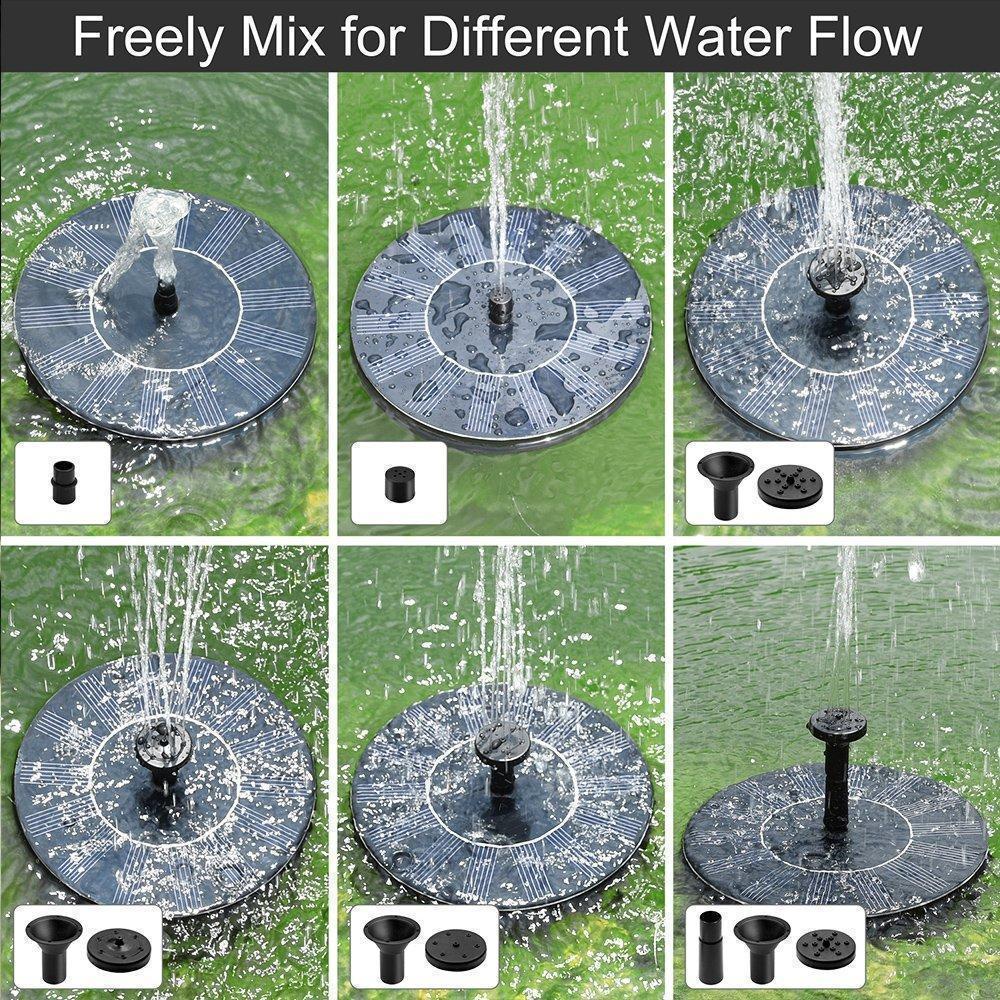 Freely Mix for Different Water Flow