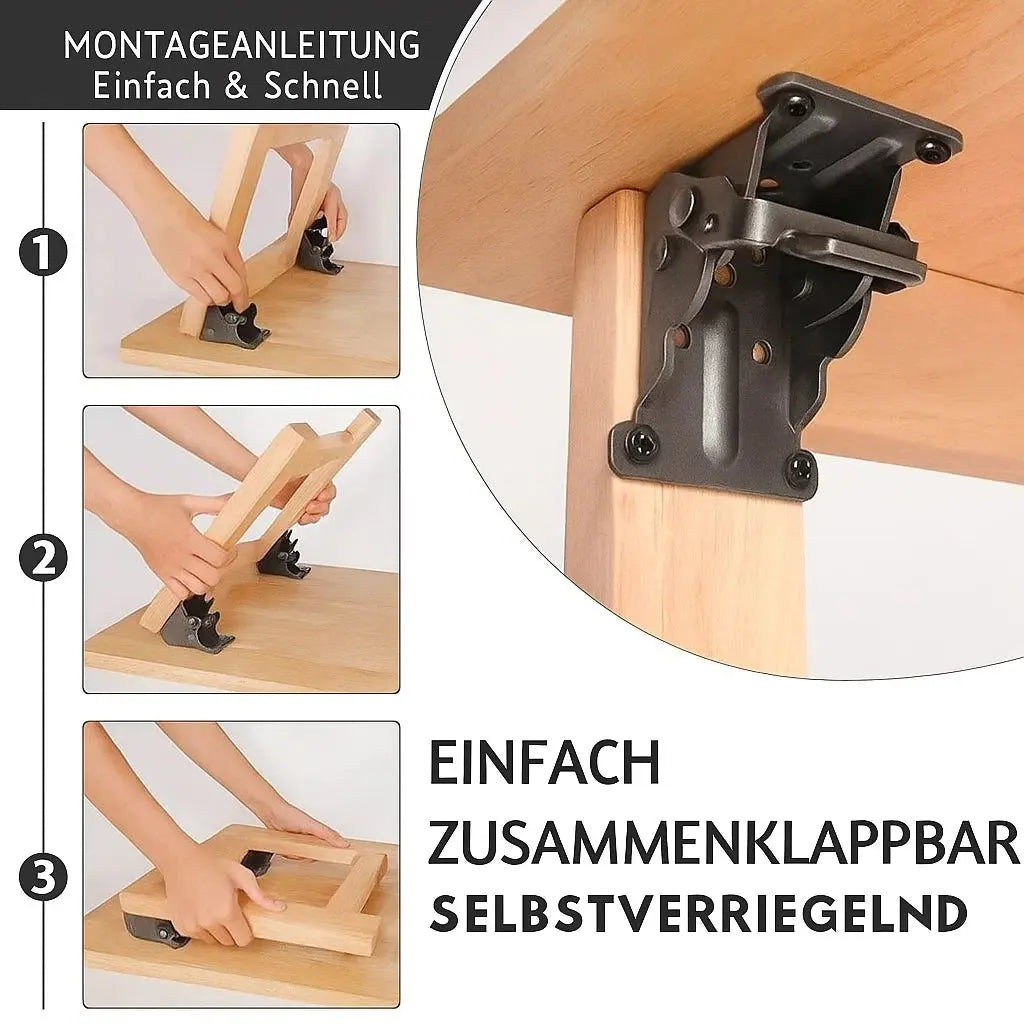 MONTAGEANLEITUNG
Einfach & Schnell

1

2

3

EINFACH
ZUSAMMENKLAPPBAR
SELBSTVERRIEGELND