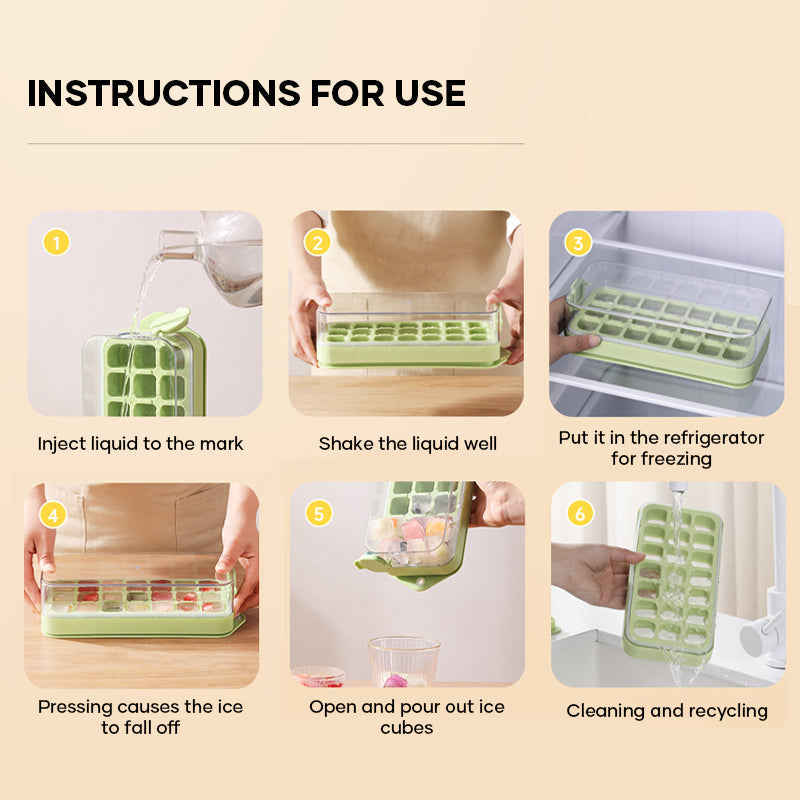 INSTRUCTIONS FOR USE

1
Inject liquid to the mark

2
Shake the liquid well

3
Put it in the refrigerator for freezing

4
Pressing causes the ice to fall off

5
Open and pour out ice cubes

6
Cleaning and recycling