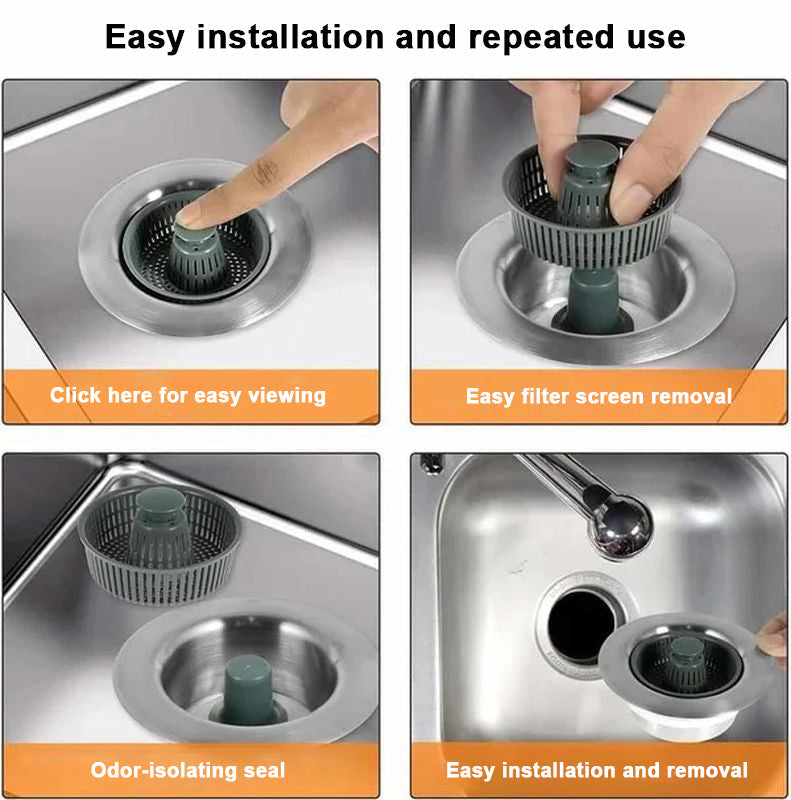 Easy installation and repeated use

Click here for easy viewing

Easy filter screen removal

Odor-isolating seal

Easy installation and removal