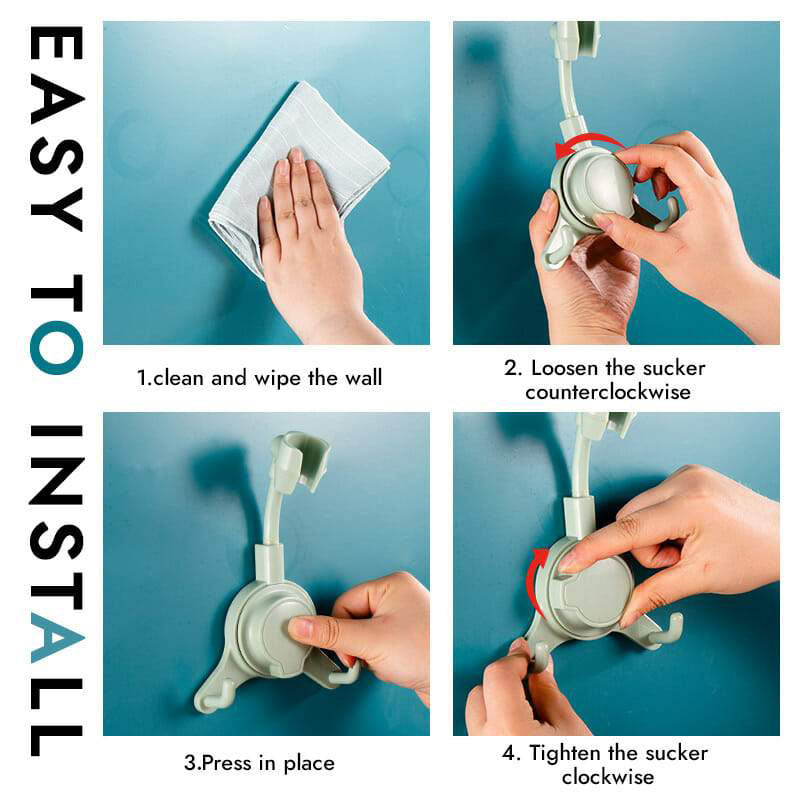 EASY TO INSTALL

1.clean and wipe the wall

2. Loosen the sucker counterclockwise

3.Press in place

4. Tighten the sucker clockwise