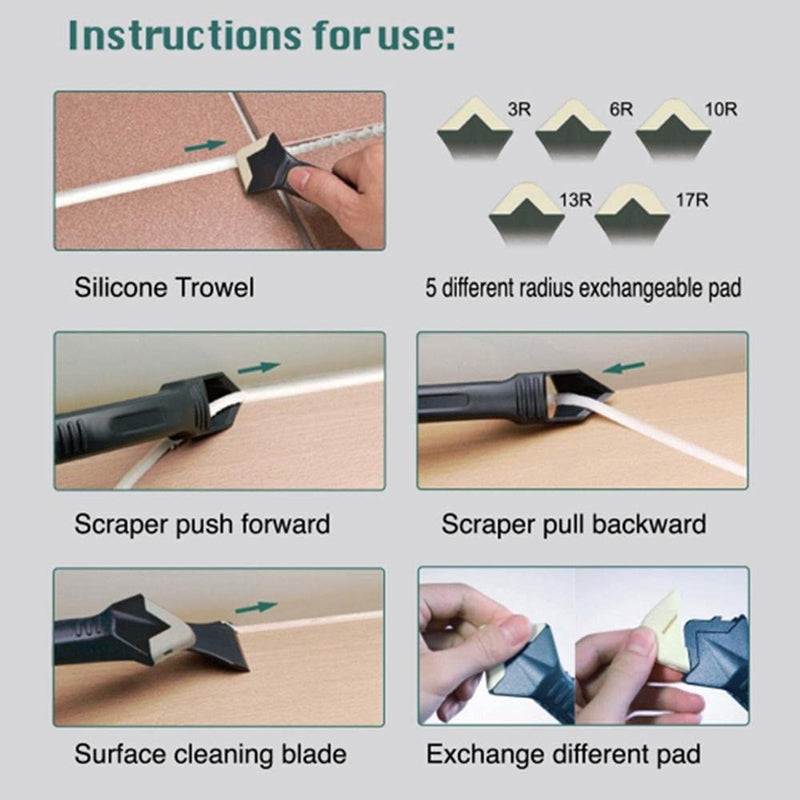 Instructions for use:

3R
6R
10R
13R
17R

Silicone Trowel

5 different radius exchangeable pad

Scraper push forward

Scraper pull backward

Surface cleaning blade

Exchange different pad