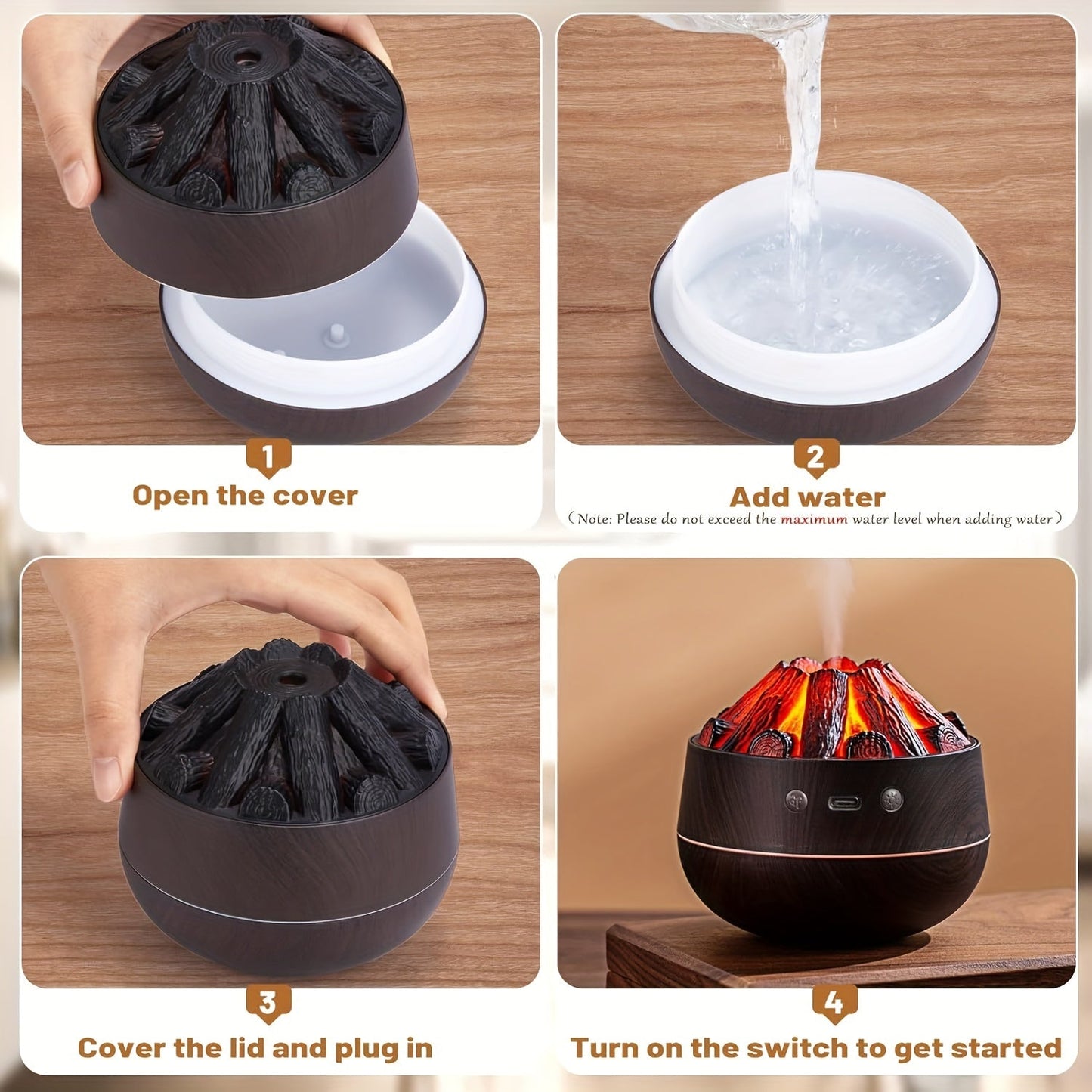 1
Open the cover

2
Add water
（Note: Please do not exceed the maximum water level when adding water）

3
Cover the lid and plug in

4
Turn on the switch to get started