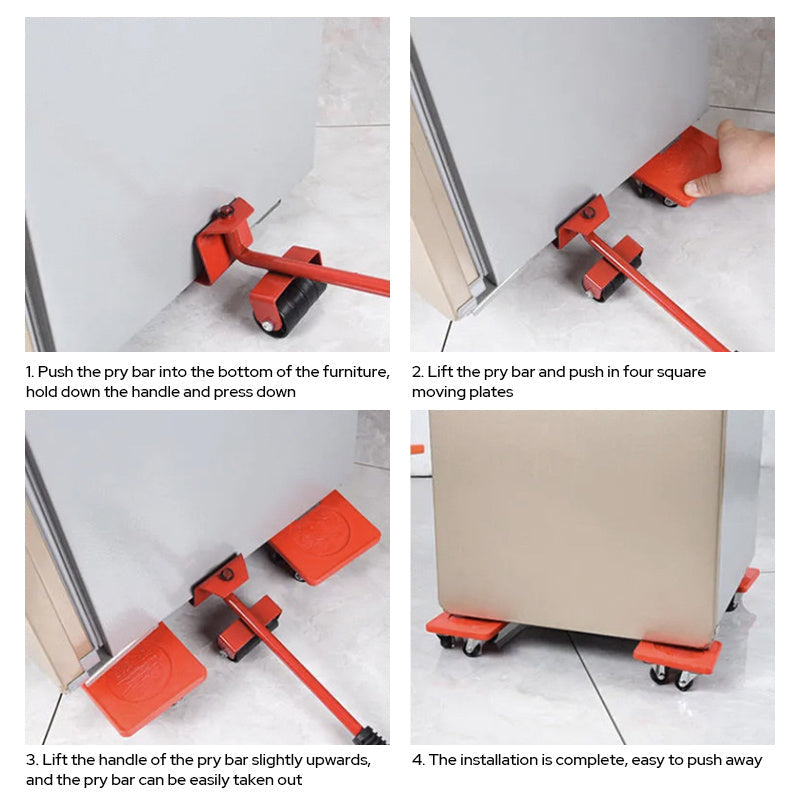 1. Push the pry bar into the bottom of the furniture, hold down the handle and press down

2. Lift the pry bar and push in four square moving plates

3. Lift the handle of the pry bar slightly upwards, and the pry bar can be easily taken out

4. The installation is complete, easy to push away