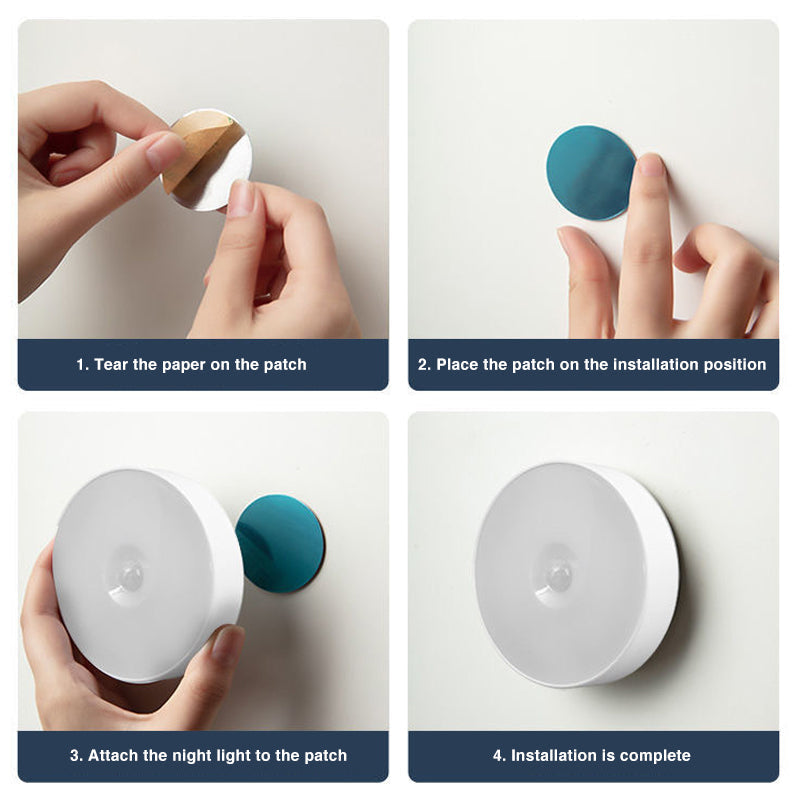 1. Tear the paper on the patch

2. Place the patch on the installation position

3. Attach the night light to the patch

4. Installation is complete