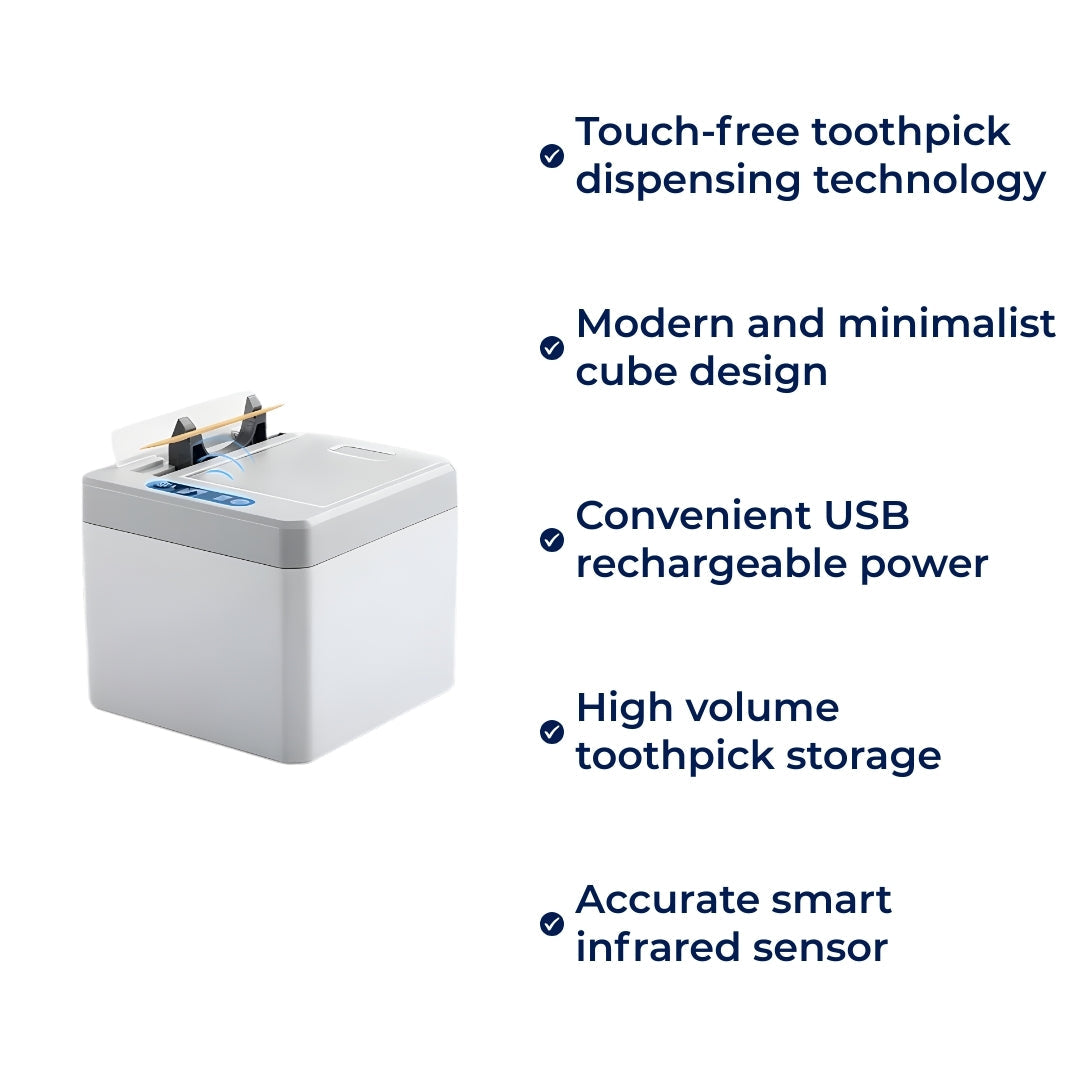 Touch-free toothpick dispensing technology

Modern and minimalist cube design

Convenient USB rechargeable power

High volume toothpick storage

Accurate smart infrared sensor