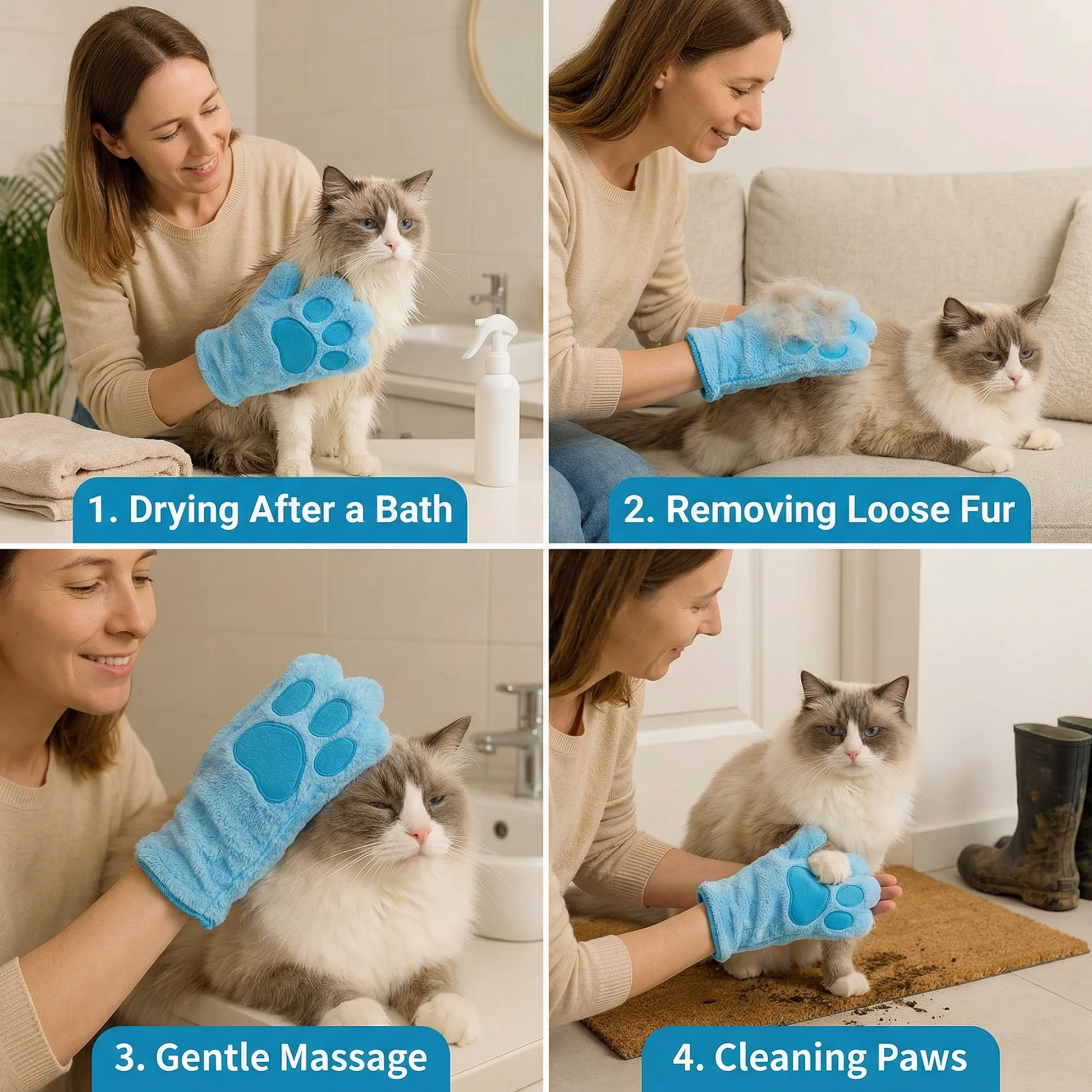 1. Drying After a Bath

2. Removing Loose Fur

3. Gentle Massage

4. Cleaning Paws