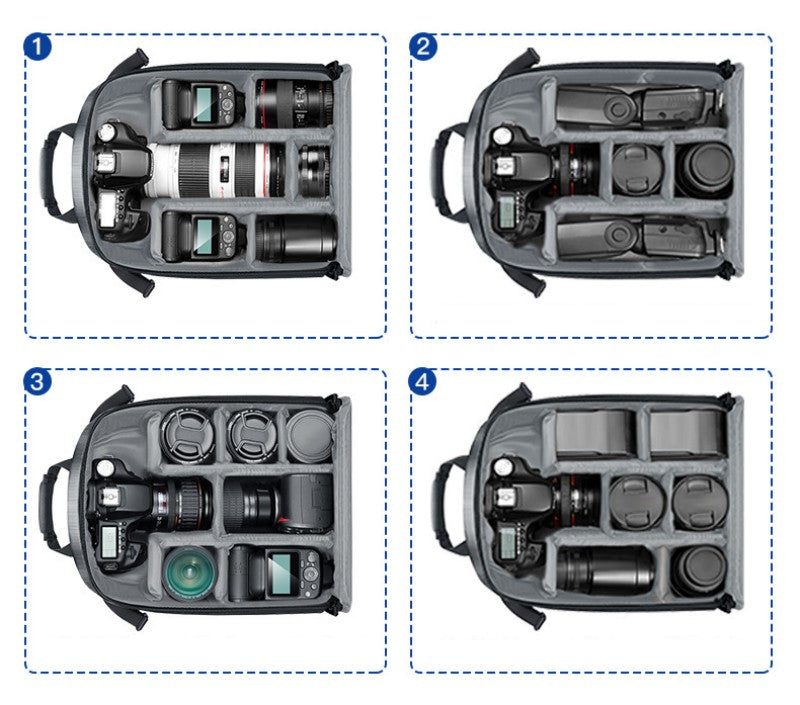 1

2

3

4