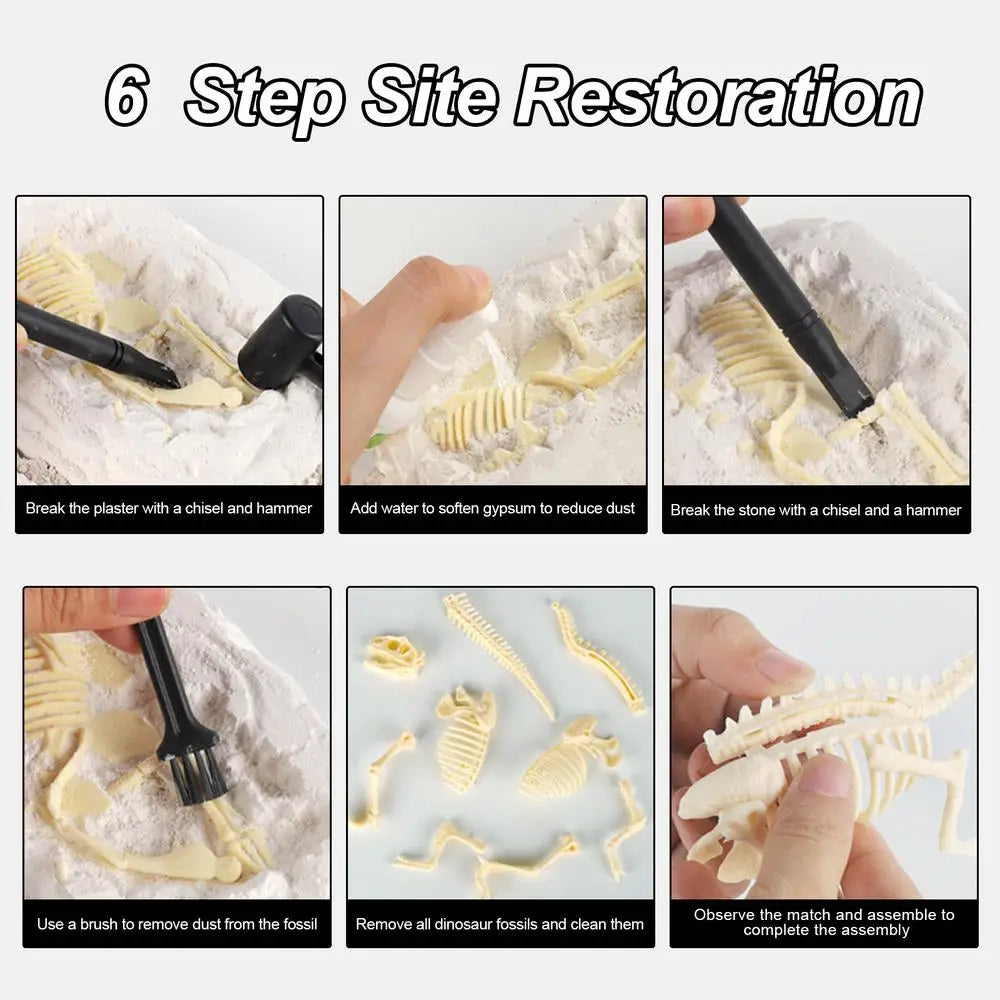 6 Step Site Restoration

Break the plaster with a chisel and hammer

Add water to soften gypsum to reduce dust

Break the stone with a chisel and a hammer

Use a brush to remove dust from the fossil

Remove all dinosaur fossils and clean them

Observe the match and assemble to complete the assembly