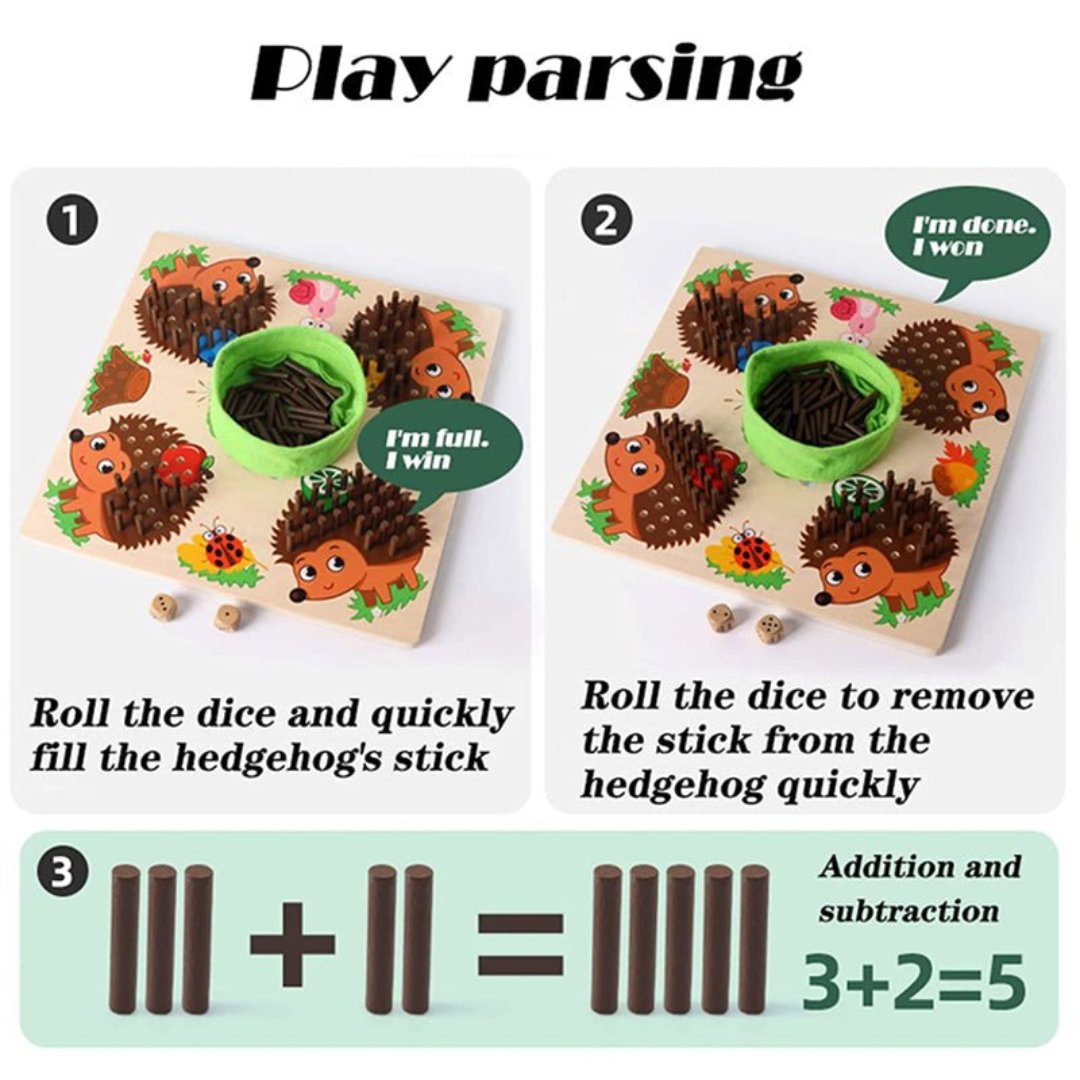 Play parsing

1

I'm full. I win

Roll the dice and quickly fill the hedgehog's stick

2

I'm done. I won

Roll the dice to remove the stick from the hedgehog quickly

3

+ =

Addition and subtraction

$3+2=5$