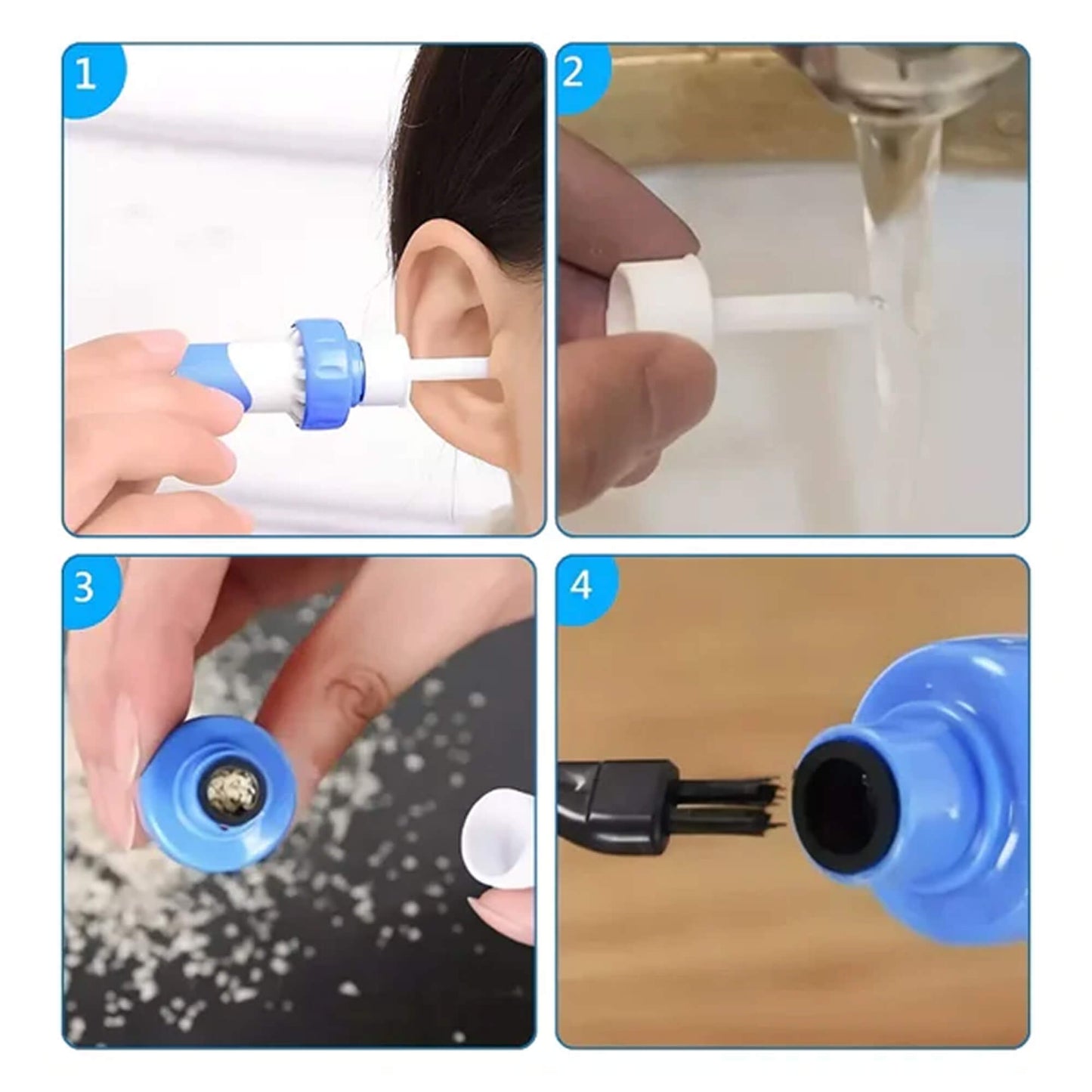 1

2

3

4