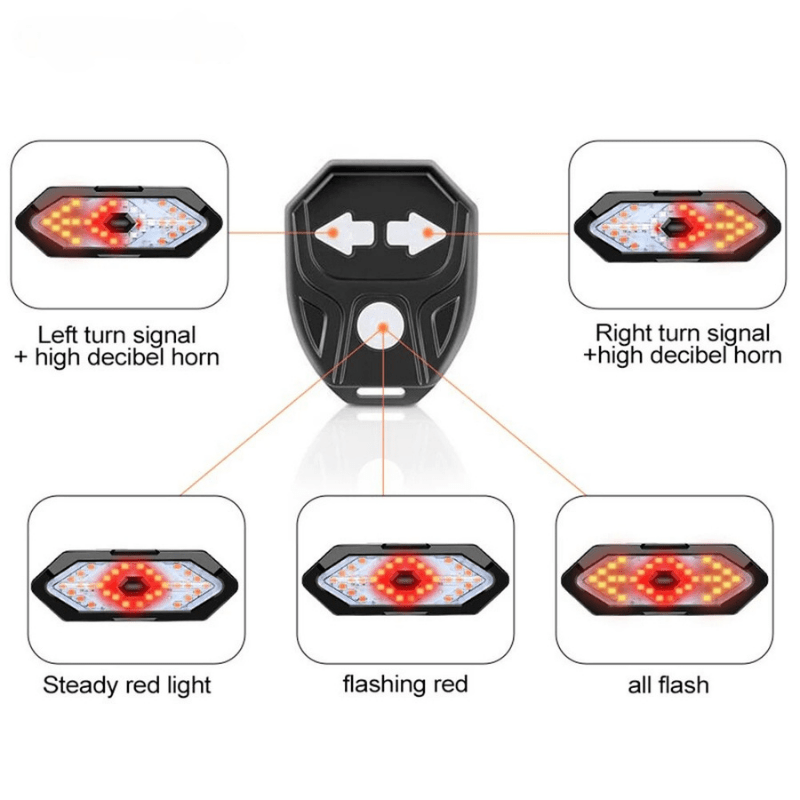 Left turn signal
+ high decibel horn

Right turn signal
+high decibel horn

Steady red light

flashing red

all flash