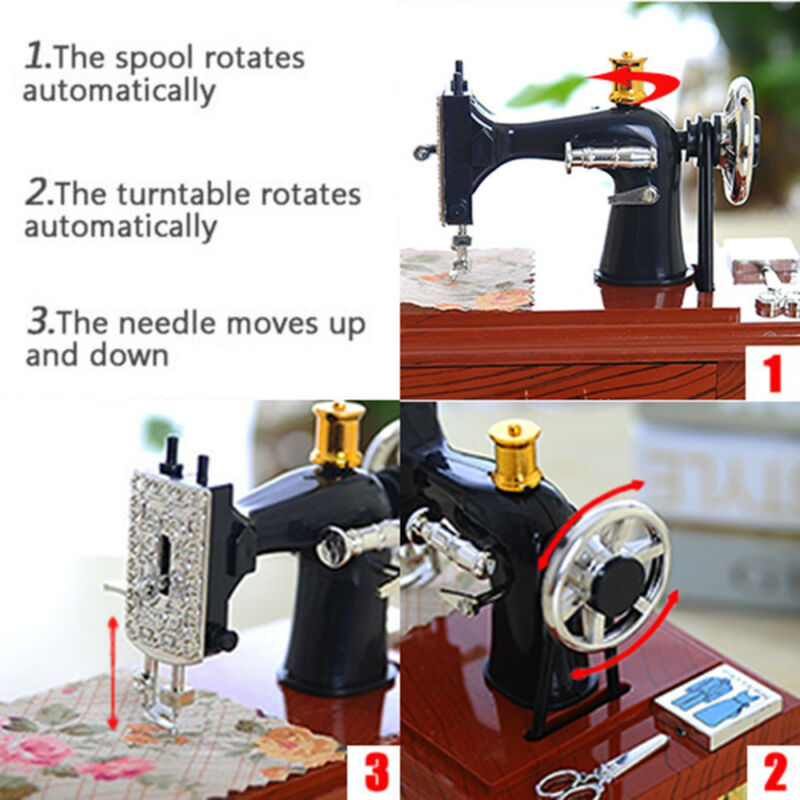 1.The spool rotates automatically

2.The turntable rotates automatically

3.The needle moves up and down

1

3

2