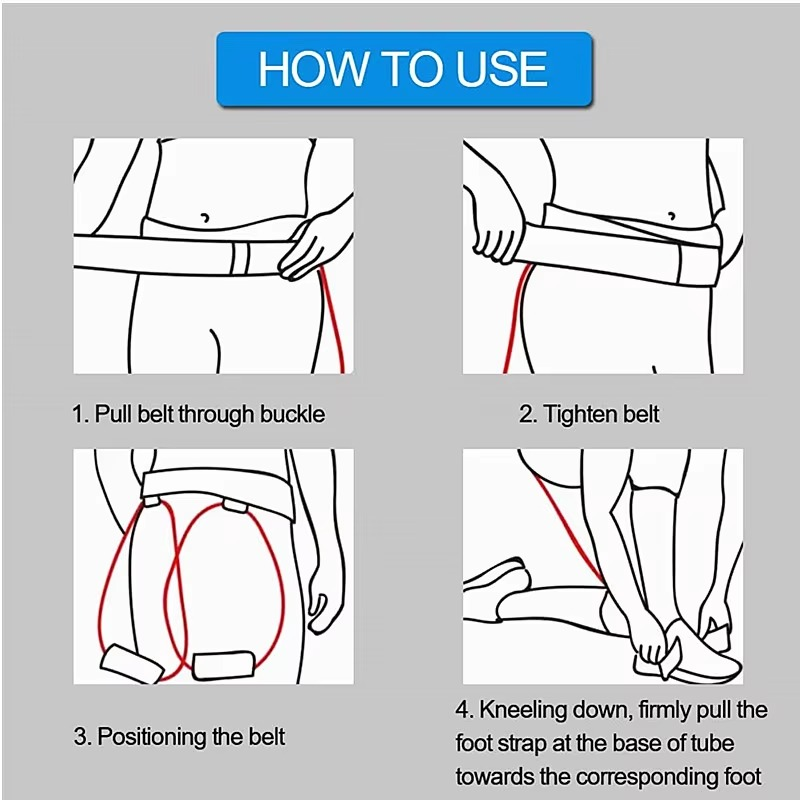 HOW TO USE

1. Pull belt through buckle

2. Tighten belt

3. Positioning the belt

4. Kneeling down, firmly pull the foot strap at the base of tube towards the corresponding foot