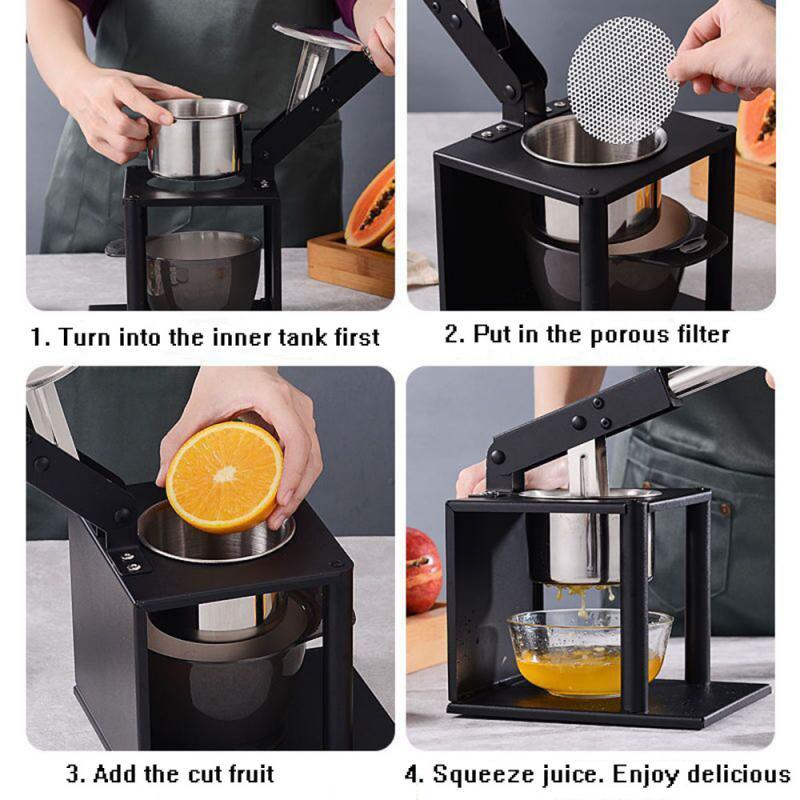 1. Turn into the inner tank first

2. Put in the porous filter

3. Add the cut fruit

4. Squeeze juice. Enjoy delicious