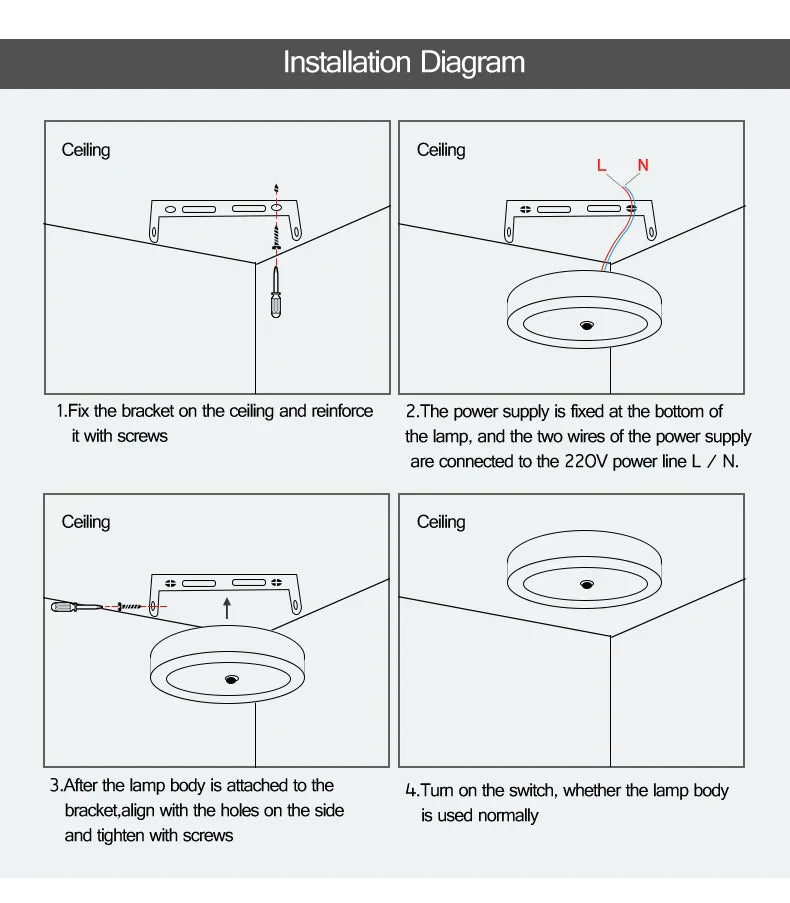 Installation Diagram

Ceiling

1.Fix the bracket on the ceiling and reinforce it with screws

Ceiling

L N

2.The power supply is fixed at the bottom of the lamp, and the two wires of the power supply are connected to the 220V power line L / N.

Ceiling

3.After the lamp body is attached to the bracket,align with the holes on the side and tighten with screws

Ceiling

4.Turn on the switch, whether the lamp body is used normally