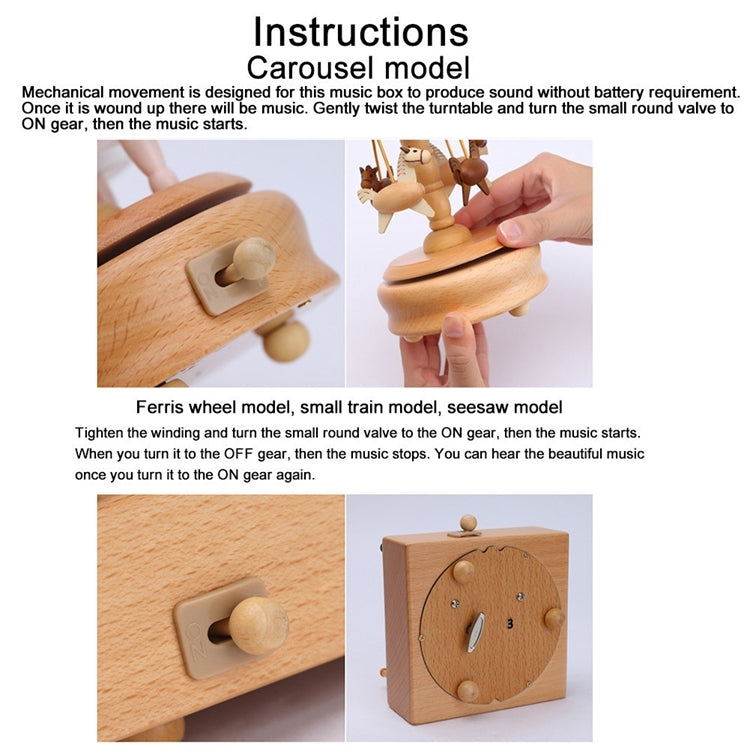 Instructions
Carousel model

Mechanical movement is designed for this music box to produce sound without battery requirement. Once it is wound up there will be music. Gently twist the turntable and turn the small round valve to ON gear, then the music starts.

Ferris wheel model, small train model, seesaw model

Tighten the winding and turn the small round valve to the ON gear, then the music starts. When you turn it to the OFF gear, then the music stops. You can hear the beautiful music once you turn it to the ON gear again.

ON

3