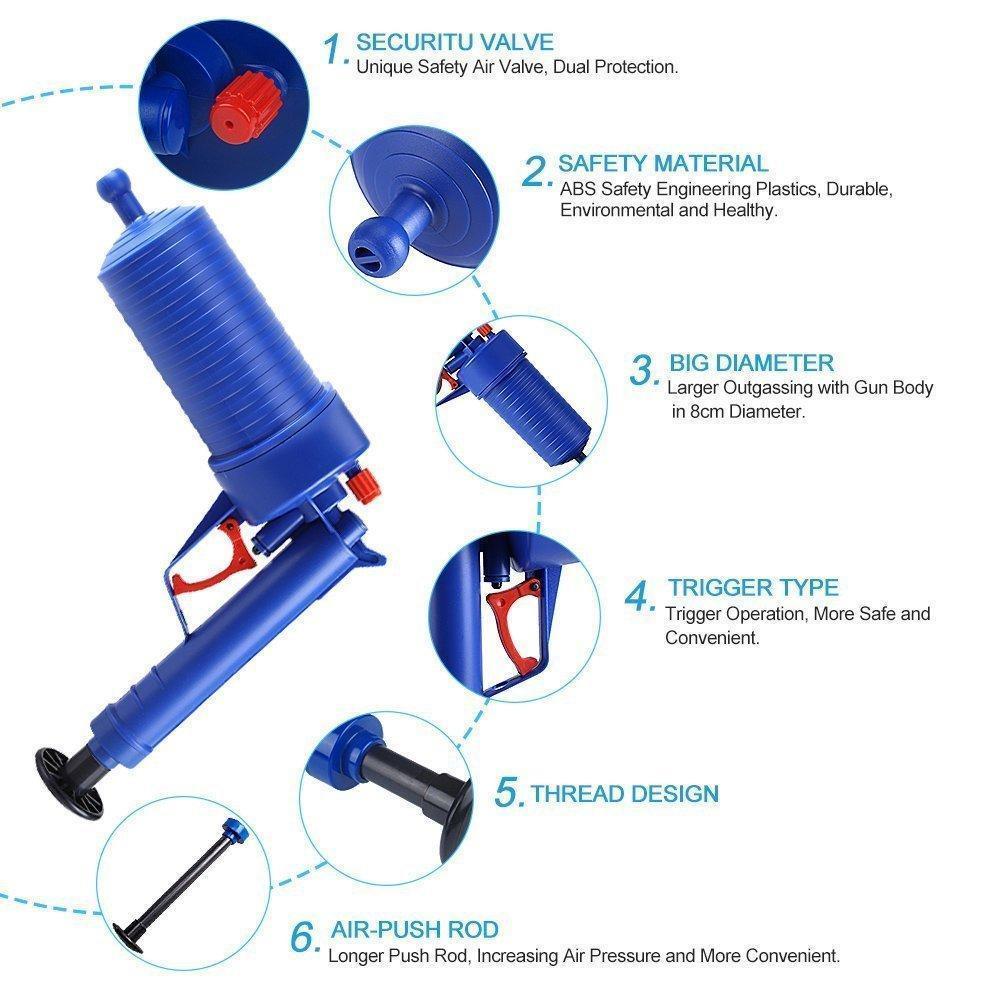 1. SECURITU VALVE
Unique Safety Air Valve, Dual Protection.

2. SAFETY MATERIAL
ABS Safety Engineering Plastics, Durable, Environmental and Healthy.

3. BIG DIAMETER
Larger Outgassing with Gun Body in 8cm Diameter.

4. TRIGGER TYPE
Trigger Operation, More Safe and Convenient.

5. THREAD DESIGN

6. AIR-PUSH ROD
Longer Push Rod, Increasing Air Pressure and More Convenient.